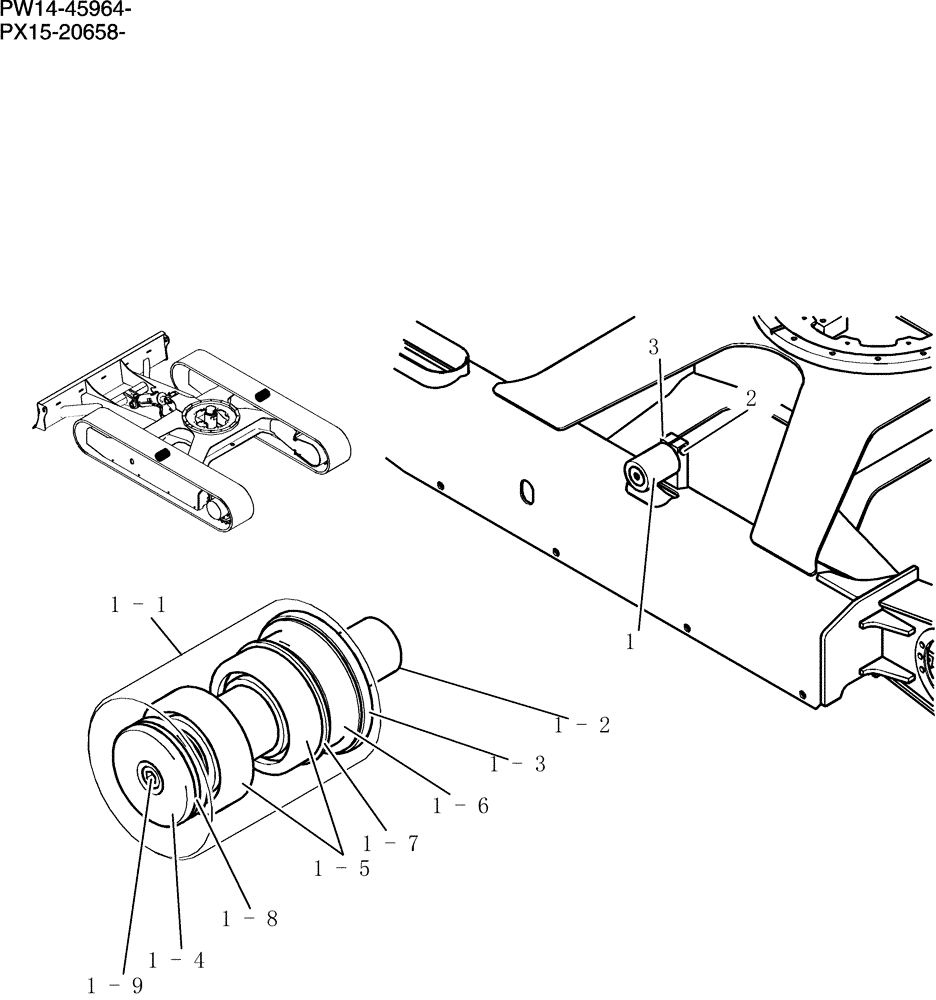 PW14-45964-
PX15-20658-

3
2
1
1 - 1
1 - 2
1 - 3
1 - 6
1 - 7
1 - 5
1 - 8
1 - 4
1 - 9