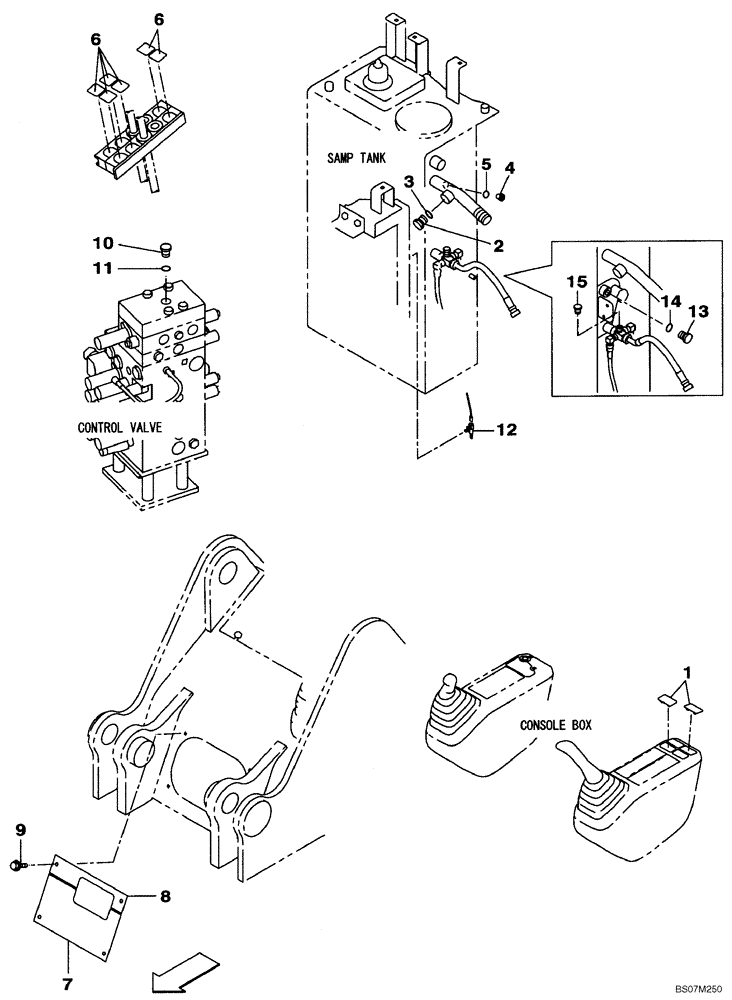 6
6
SAMP TANK
5
4
3
2
10
11
15
14
13
CONTROL VALVE
12
1
CONSOLE BOX
9
8
7
BS07M250