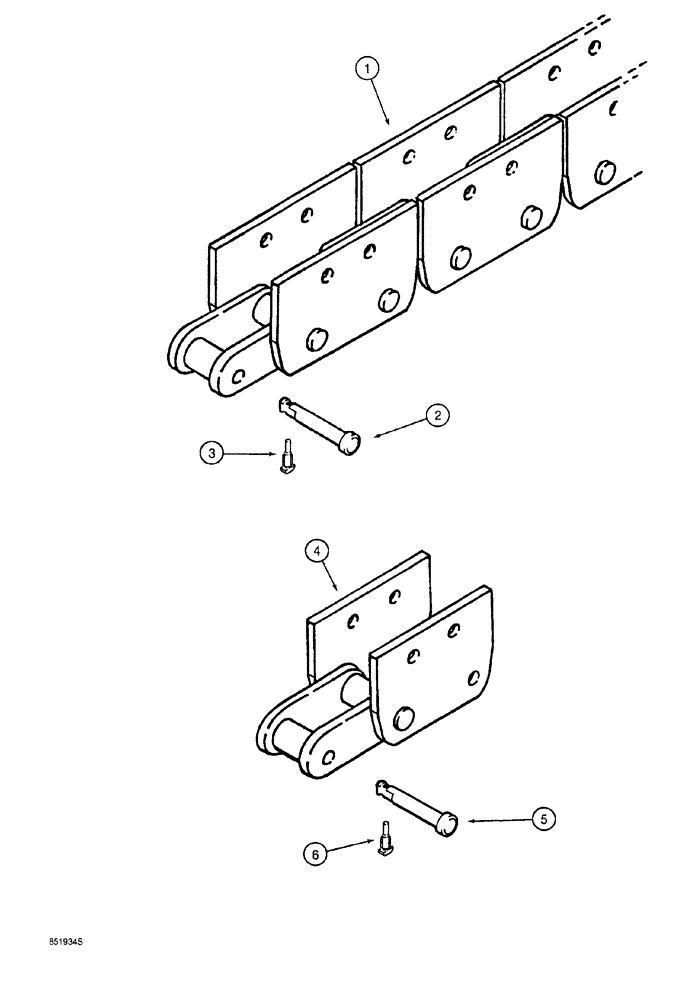 1

2

3

4

5

6

851934S