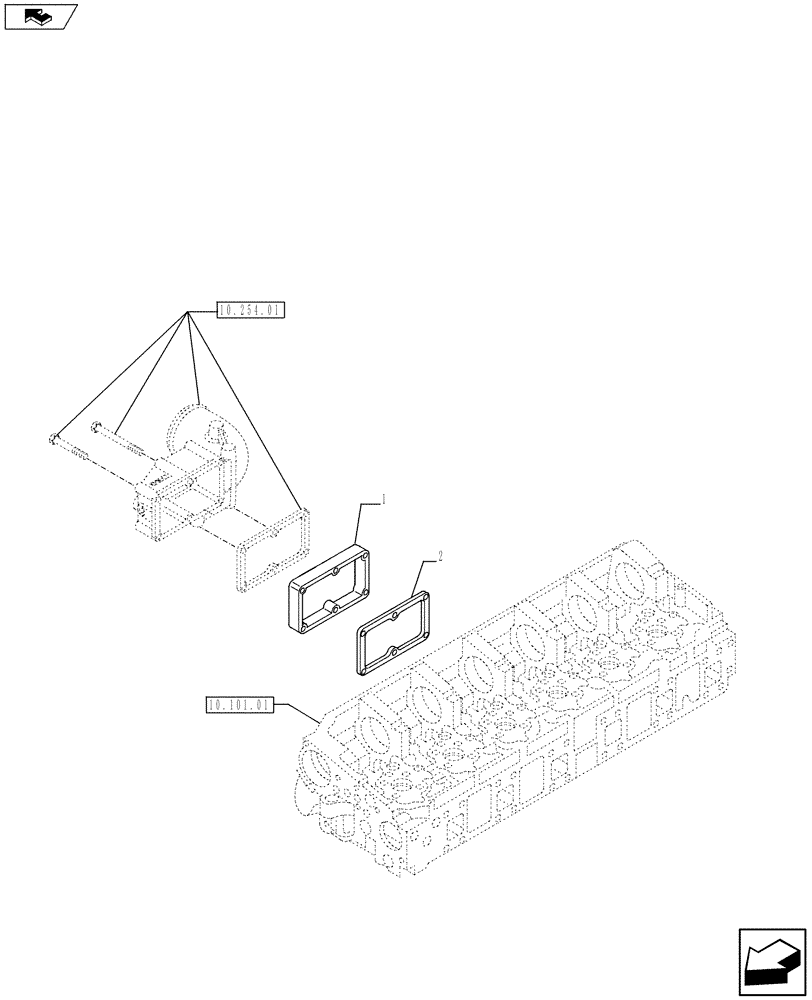 10.254.01
1
2
10.101.01