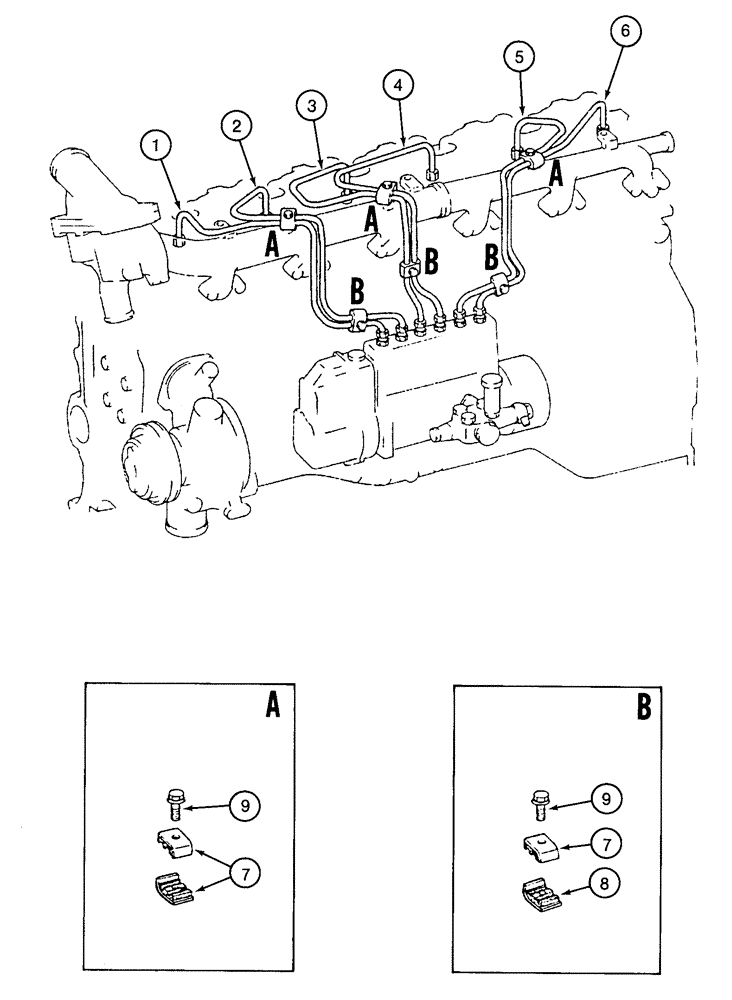 1
2
3
4
5
6
A
A
A
B
B
B

A
9
7

B
9
7
8