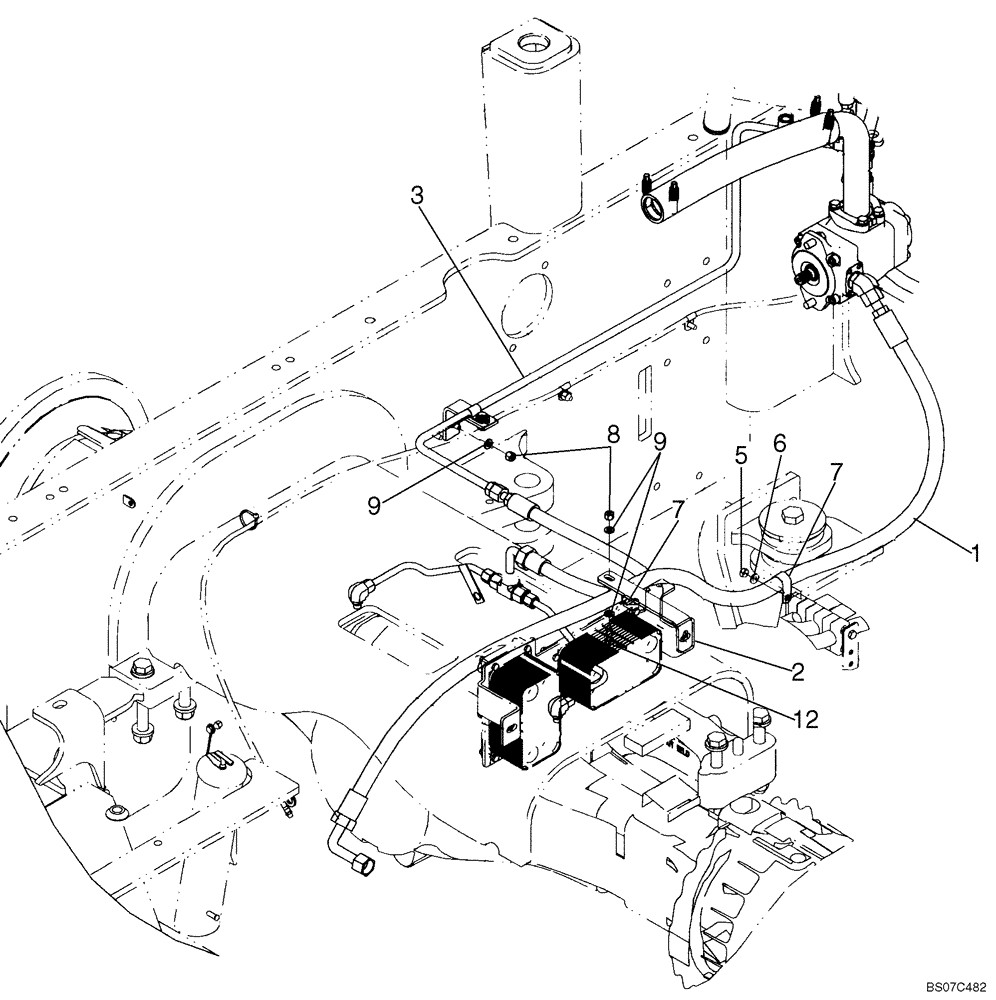 3
8
9
9
5
6
7
7
1
2
12
BS07C482