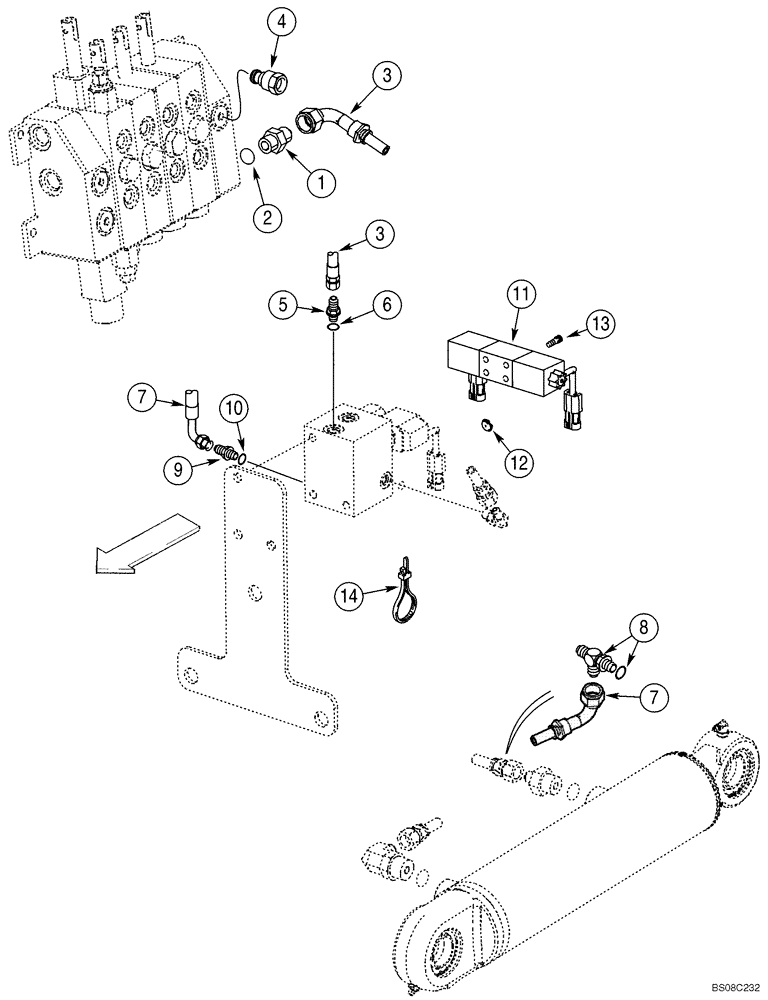 4
3
1
2
3
5
6
11
13
7
10
9
12
14
8
7
BS08C232