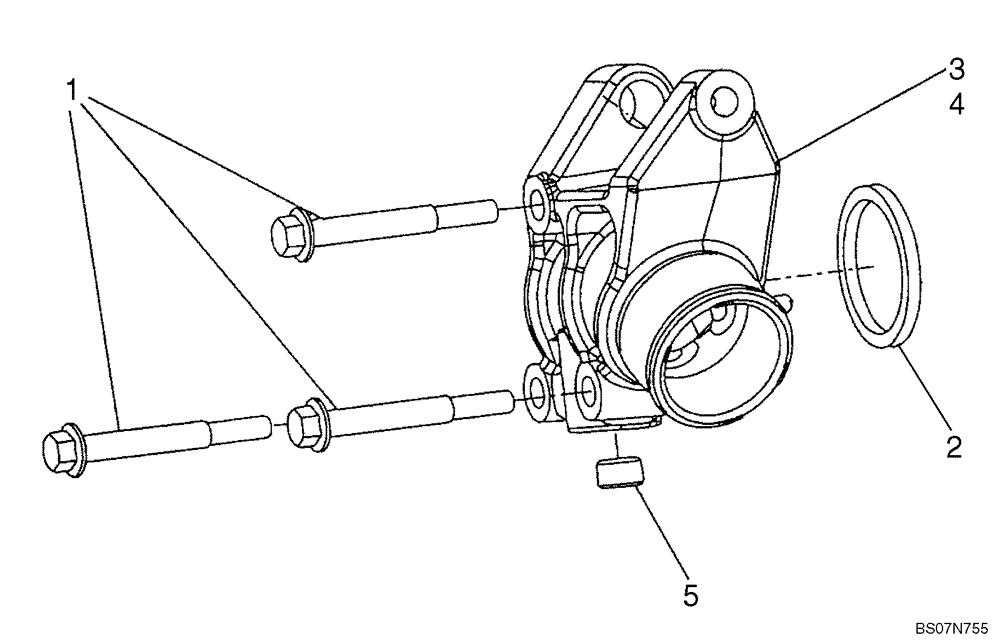 1
3
4
2
5
BS07N755