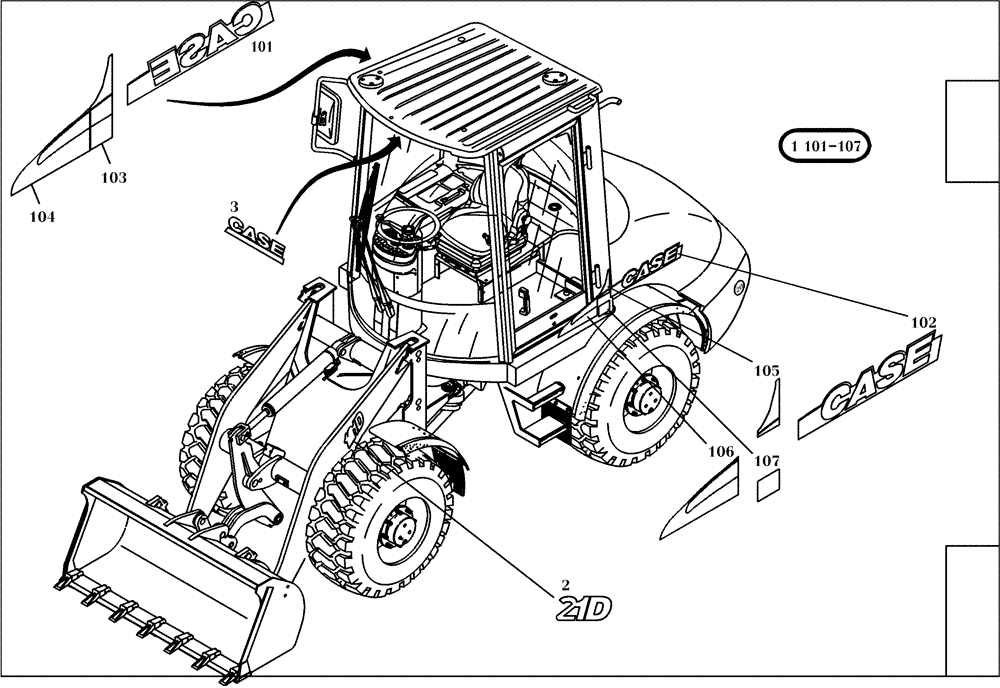 CASE
101
103
104
3
CASE
1 101-107
CASE
102
CASE
105
106
107
2
21D