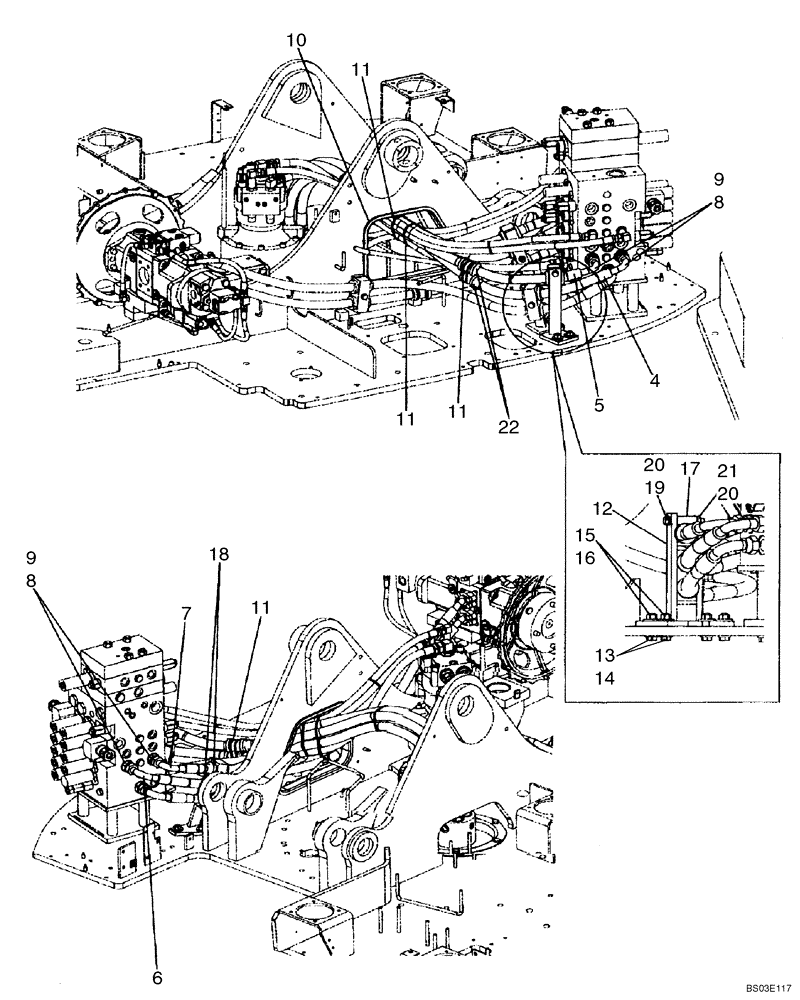 10
11
9
8
4
5
11
11
22
20
17
21
19
20
12
15
16
13
14
9
8
18
7
11
6
BS03E117