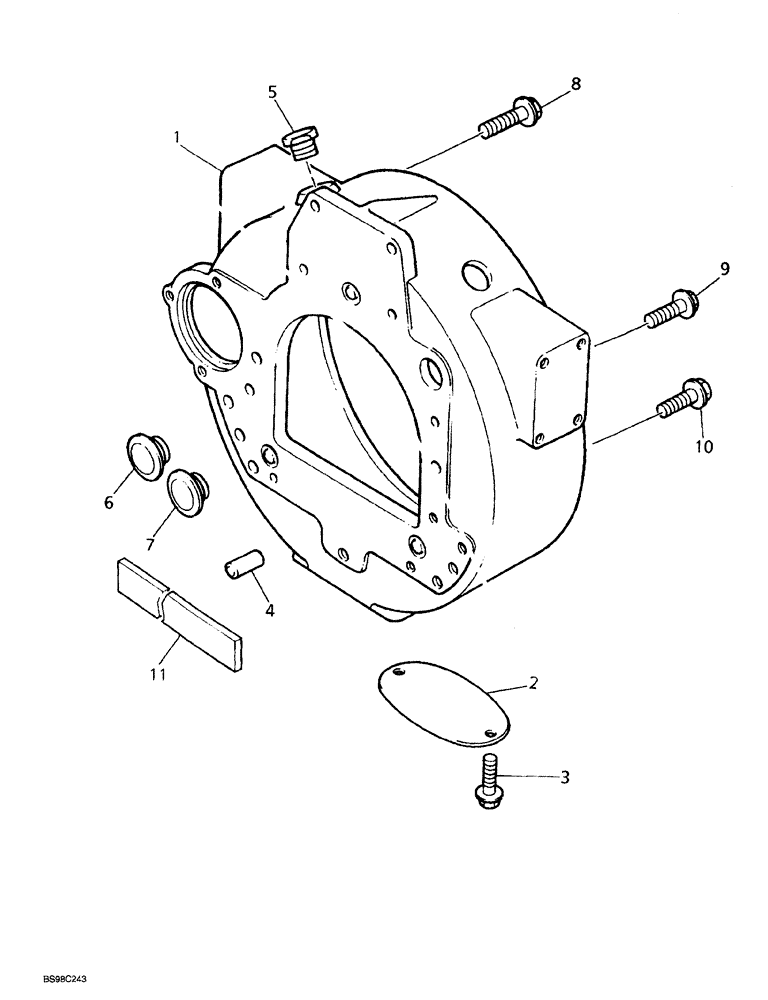 5
8
1
9
10
6
7
4
11
2
3
BS98C243