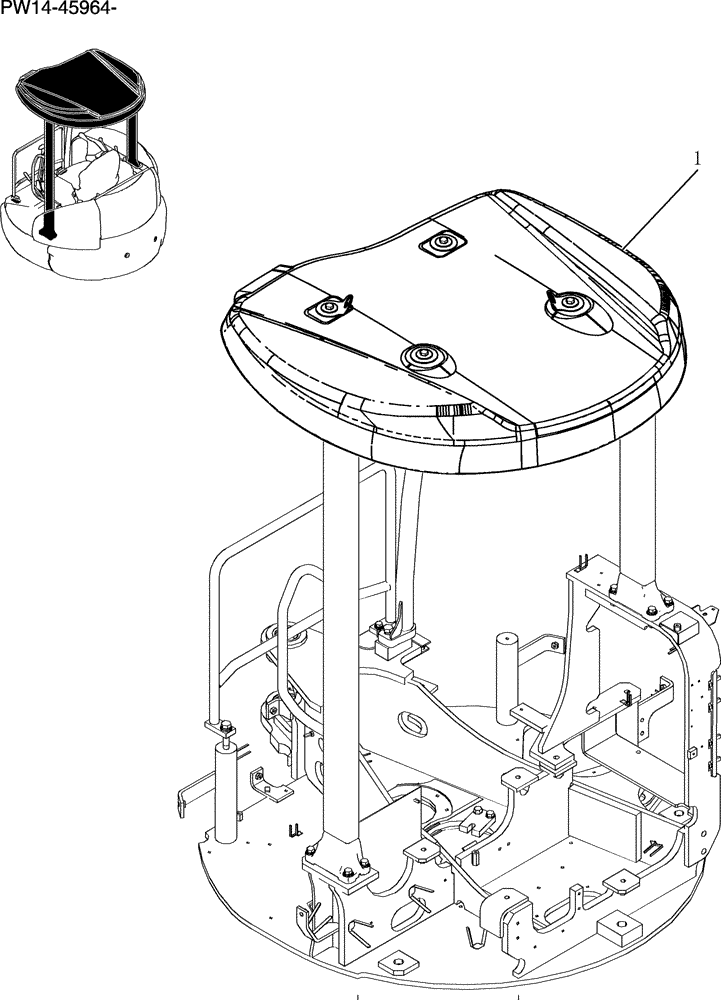 PW14-45964-

1