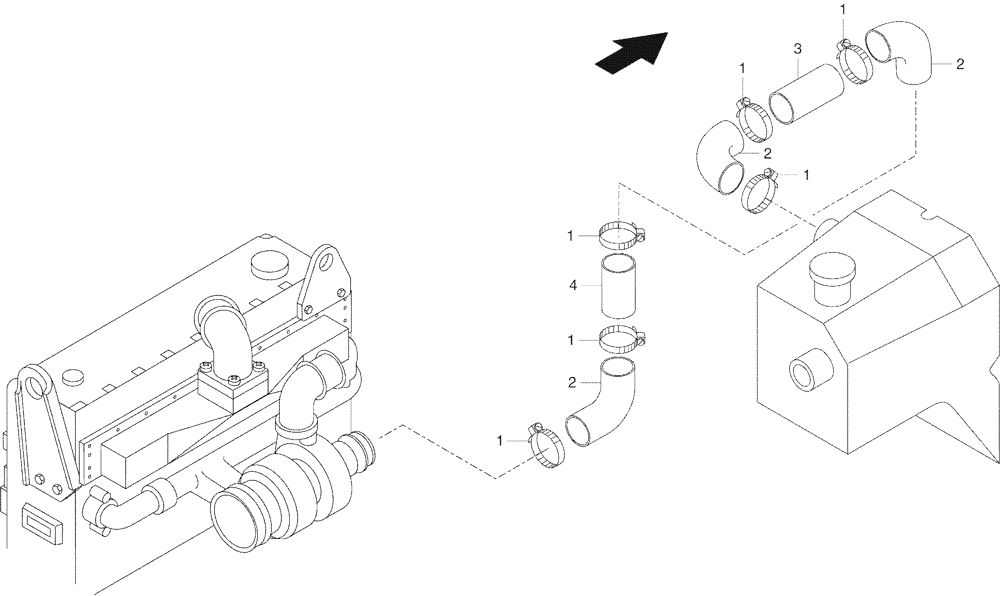 1
3
2
1
2
1
1
4
1
2
1