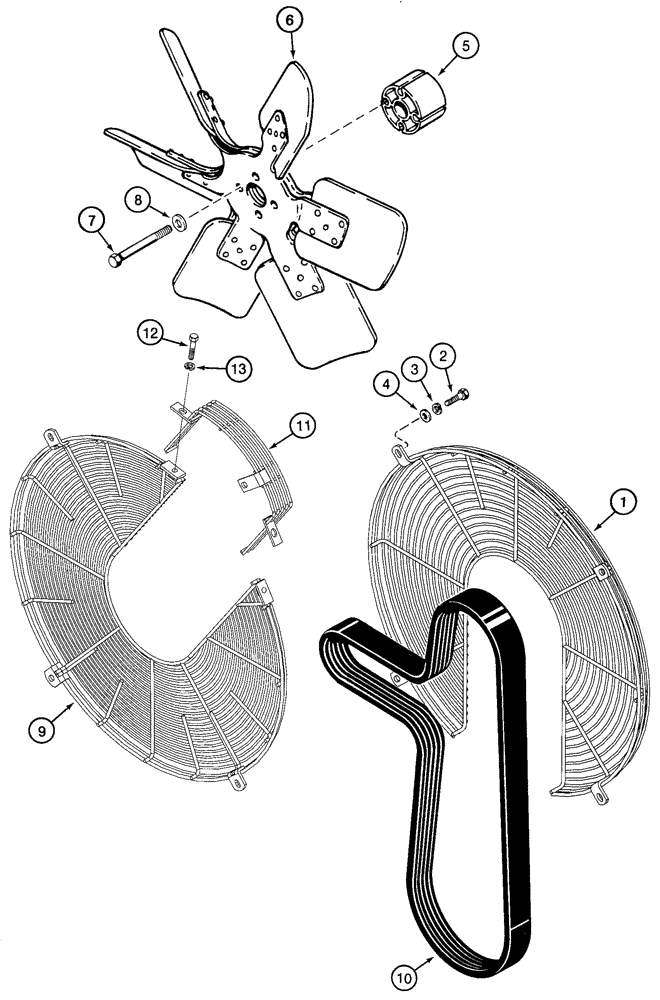 6
5
8
7
12
13
4
3
2
11
1
9
10