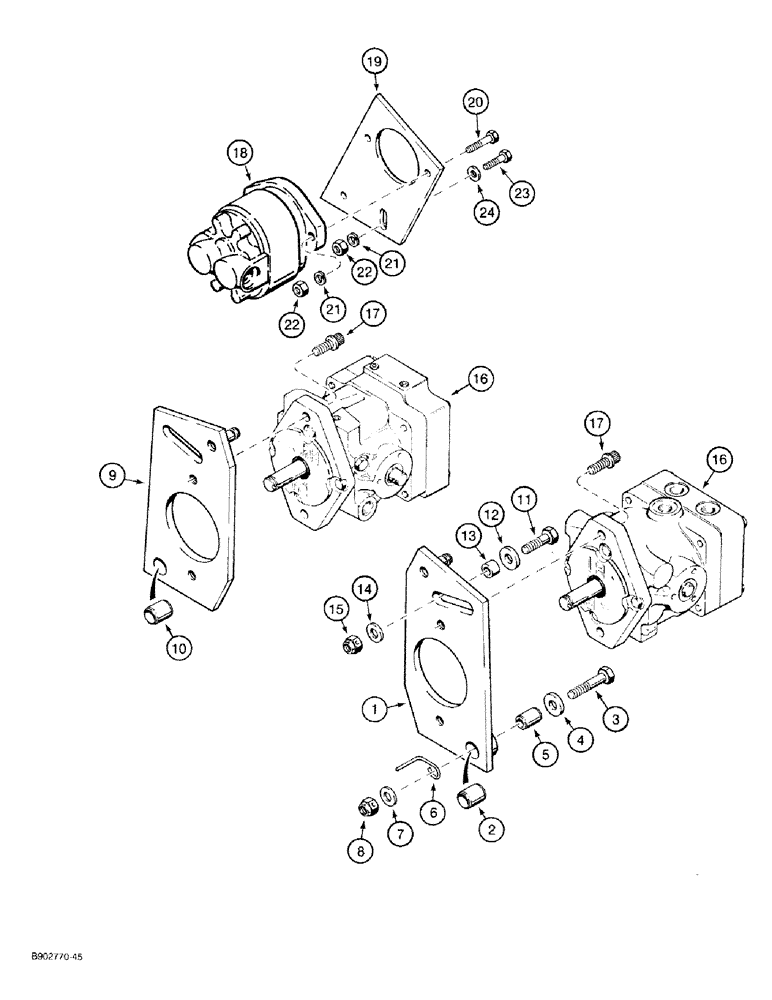 19
20
18
23
24
22
21
22
21
17
16
9
17
16
11
12
13
14
15
10
1
3
4
5
6
2
7
8
B902770-45