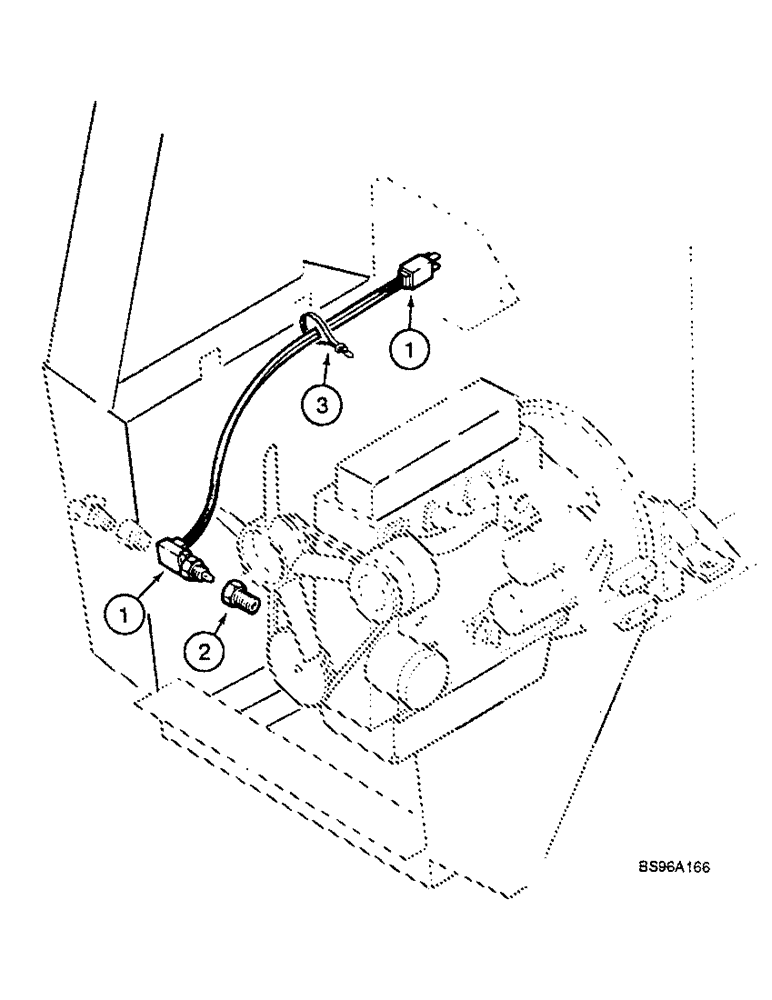 1
3
1
2
BS96A166