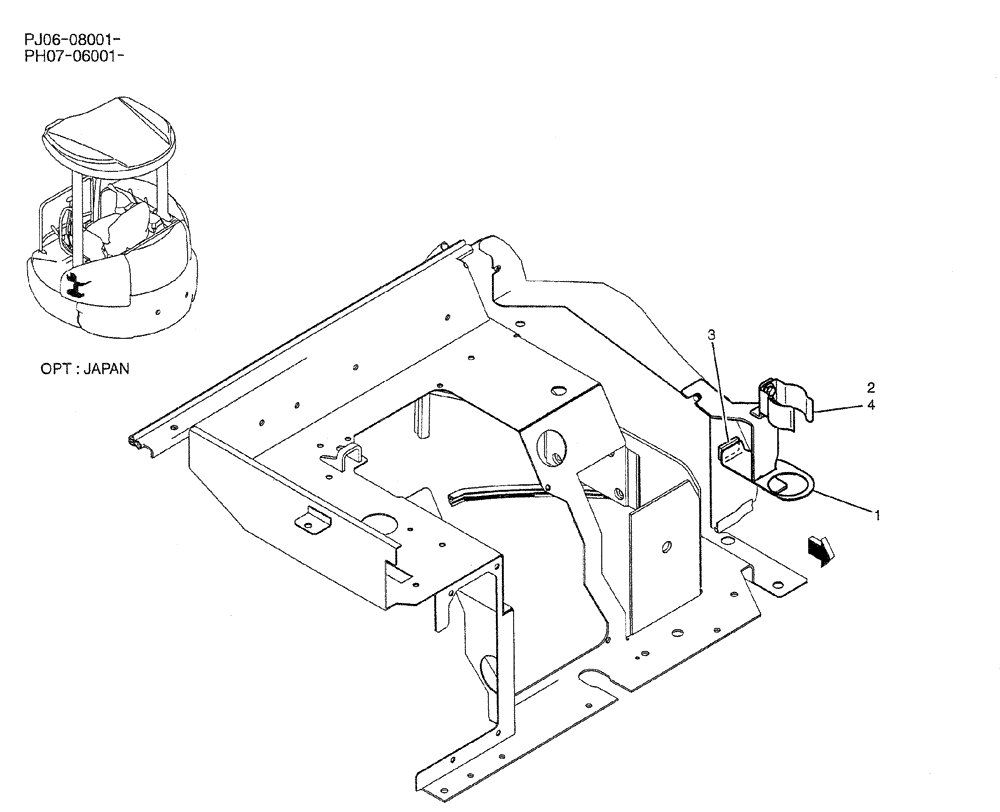 PJ06-08001-
PH07-06001-

OPT : JAPAN

3

2
4

1