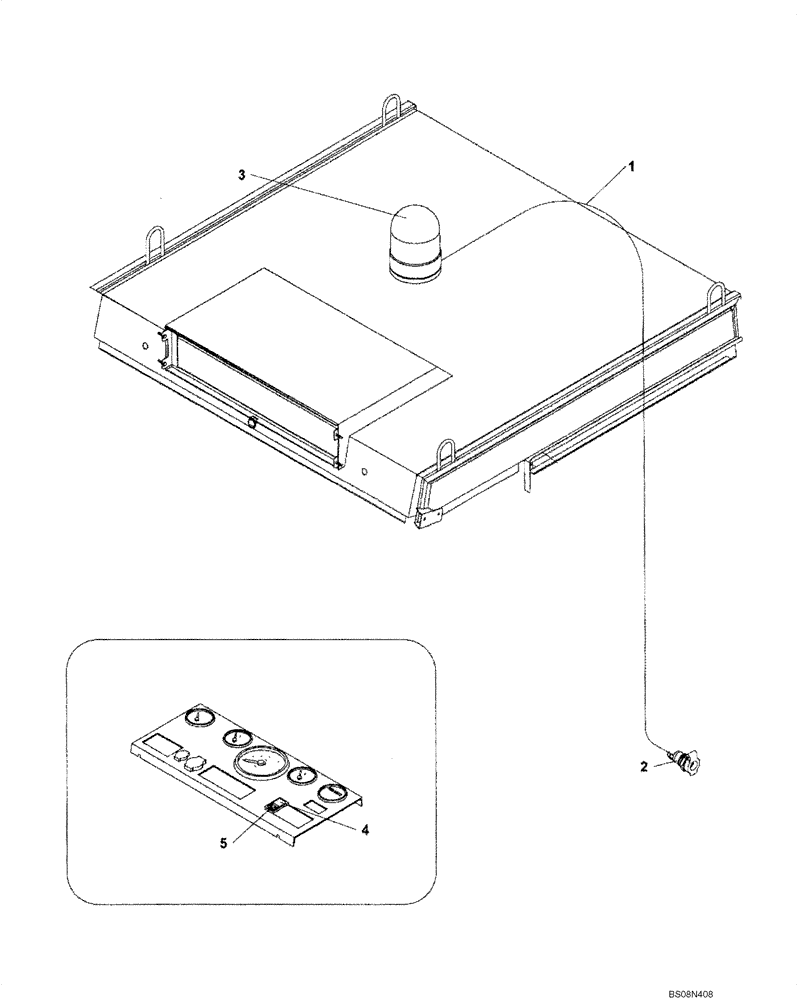 3
1
2
5
4
BS08N408