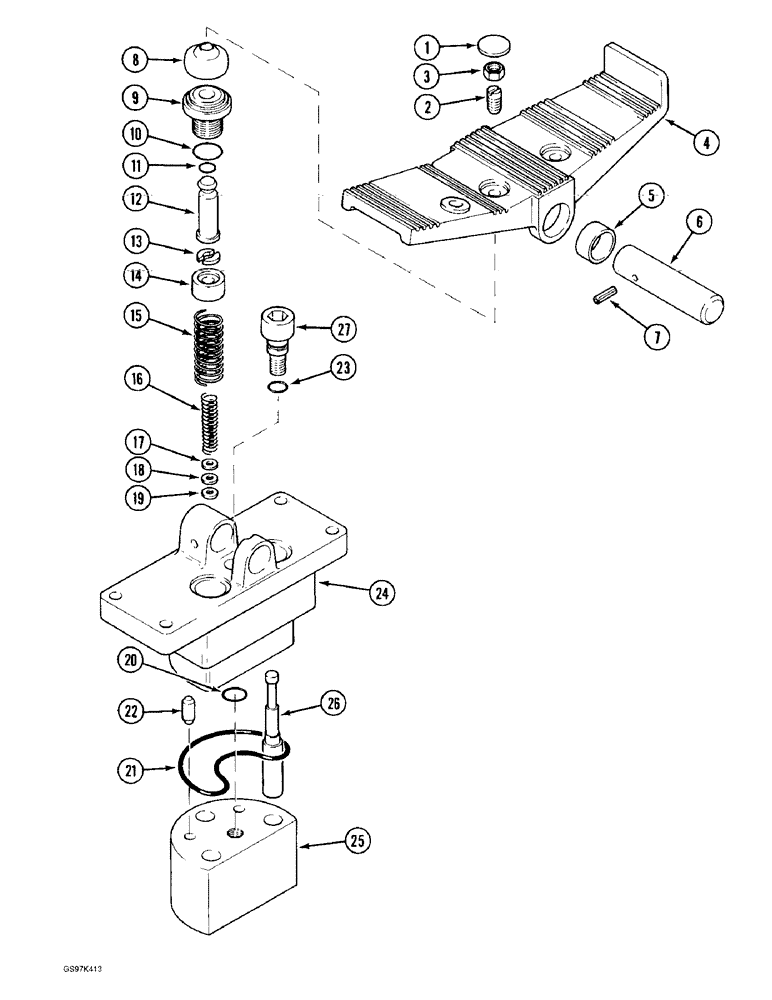 8
9
10
11
12
13
14
15
16
17
18
19
1
3
2
4
5
6
7
27
23
24
20
22
26
21
25
GS97K413