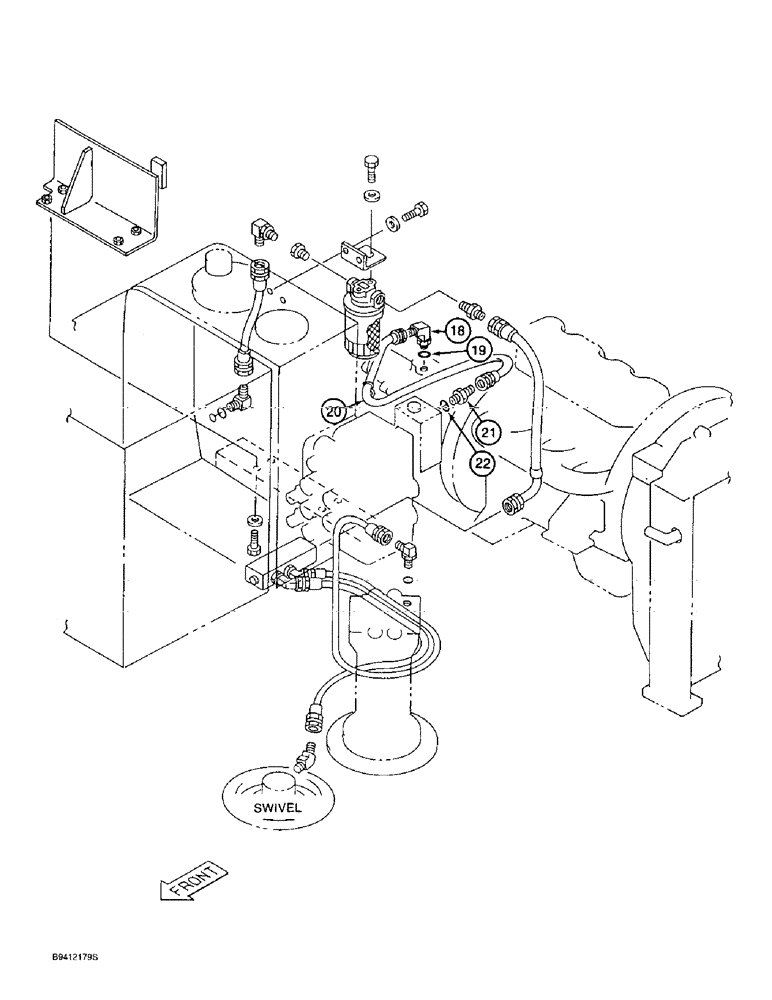 18
19
20
21
22
SWIVEL
FRONT
B9412179S