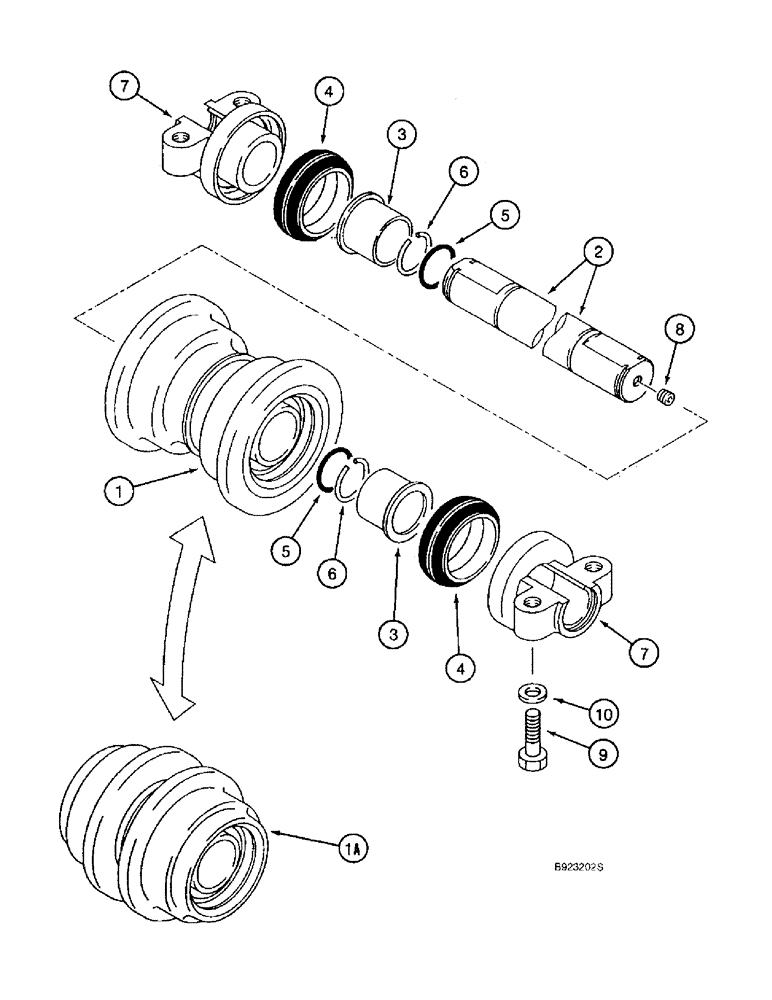 7
4
3
6
5
2
8
1
5
6
3
4
7
10
9
1A
B923202S