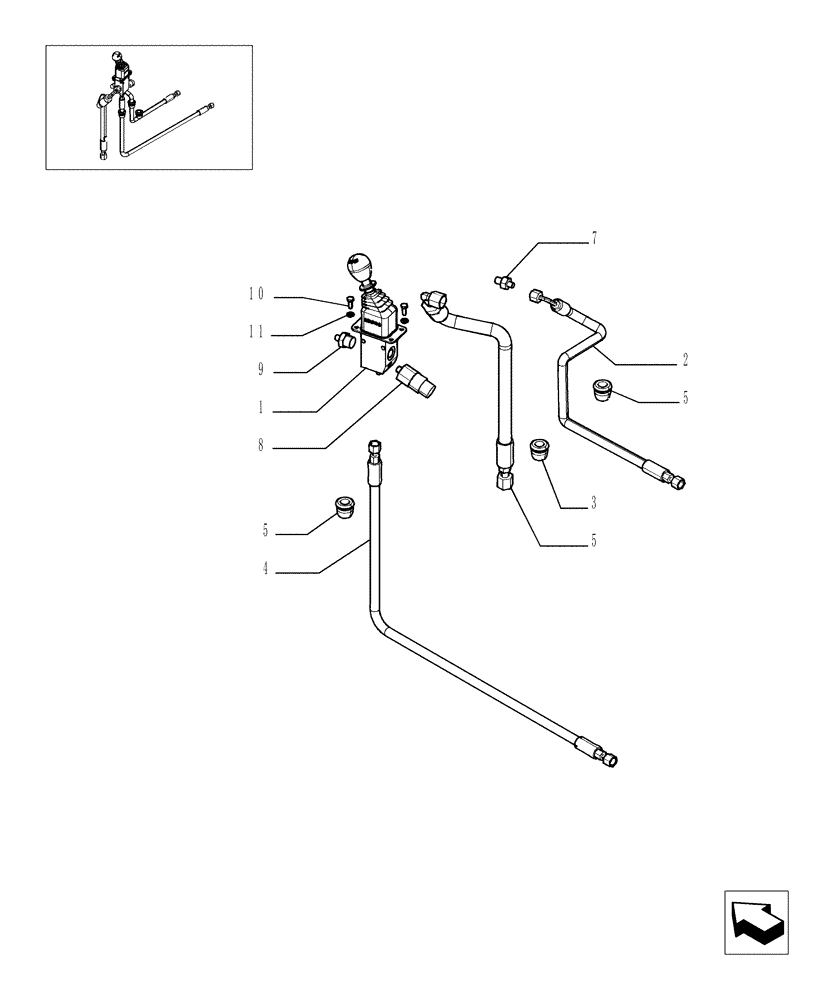 7
10
11
9
1
8
2
5
3
5
5
4