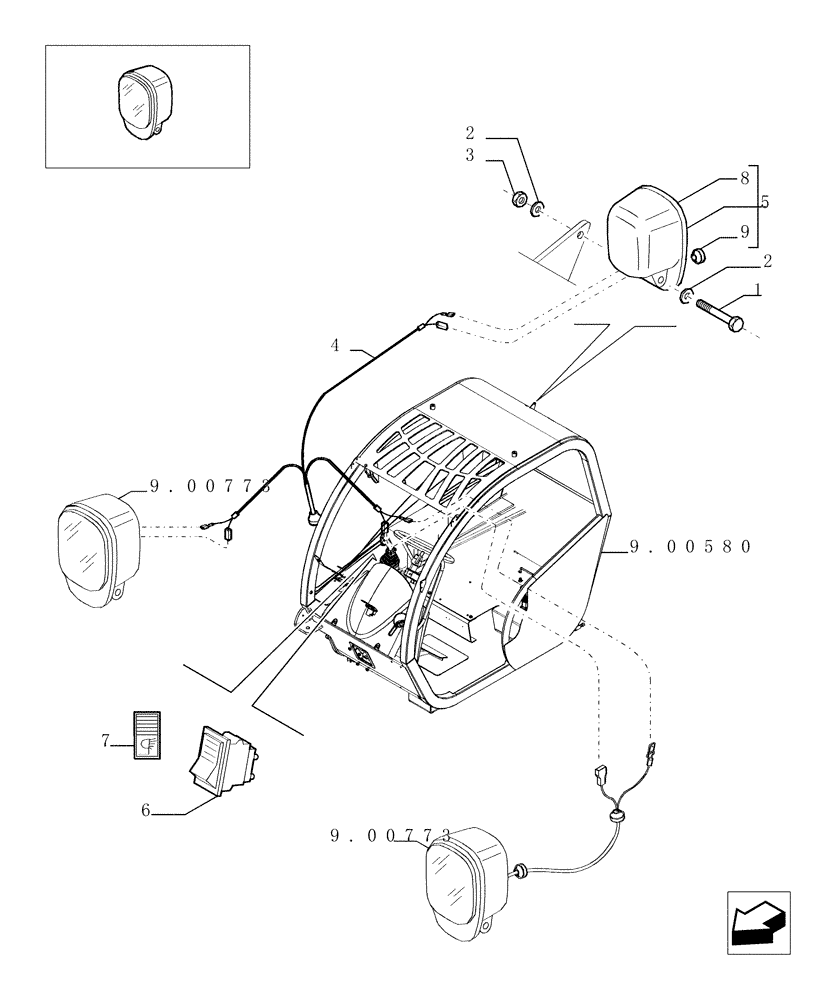 2
3
8
5
9
2
1
4
9.00773
9.00580
7
6
9.00773