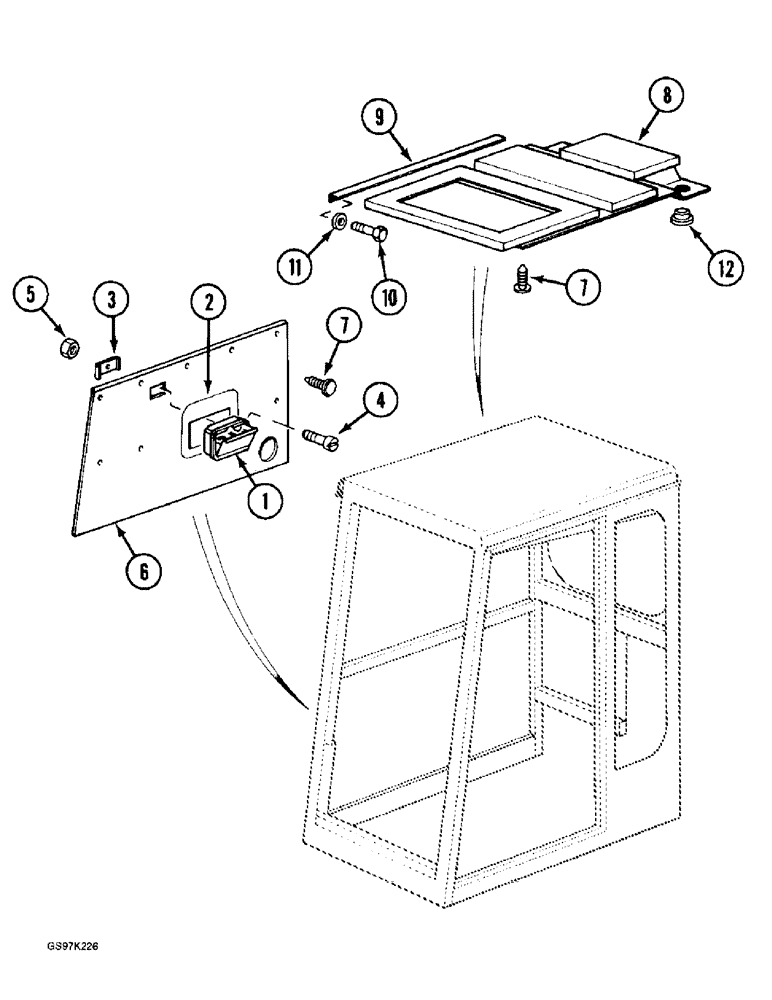 9
8
11
10
12
7
5
3
2
7
4
1
6
GS97K226