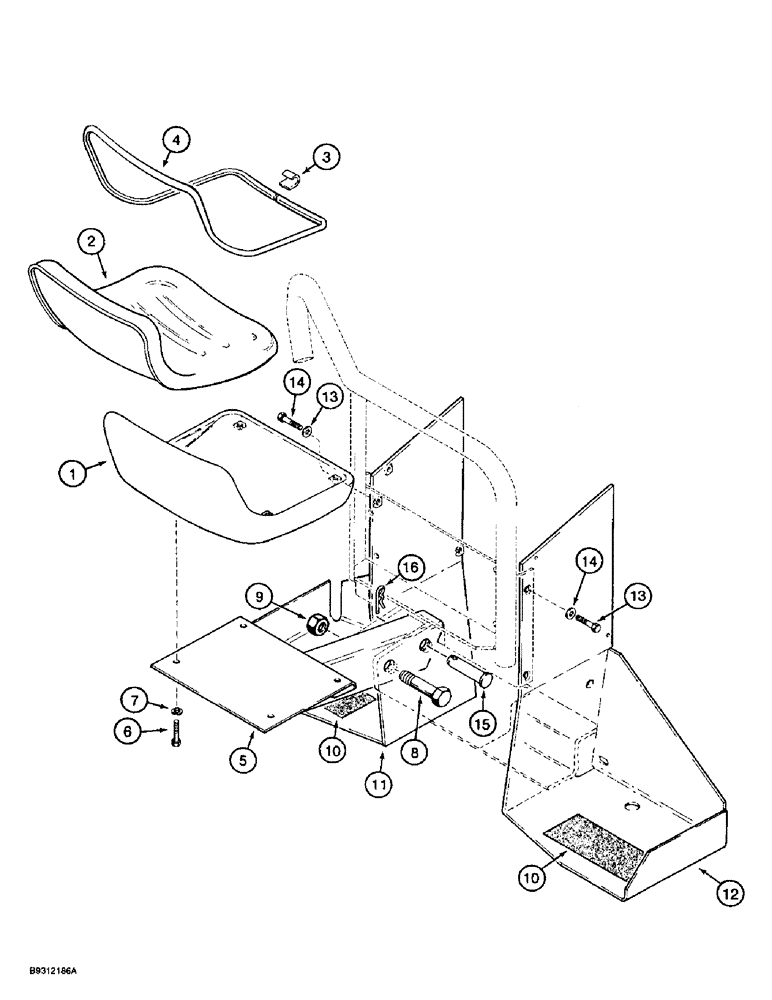 4
3
2
14
13
1
16
9
14
13
7
6
5
10
11
8
15
10
12
B9312186A