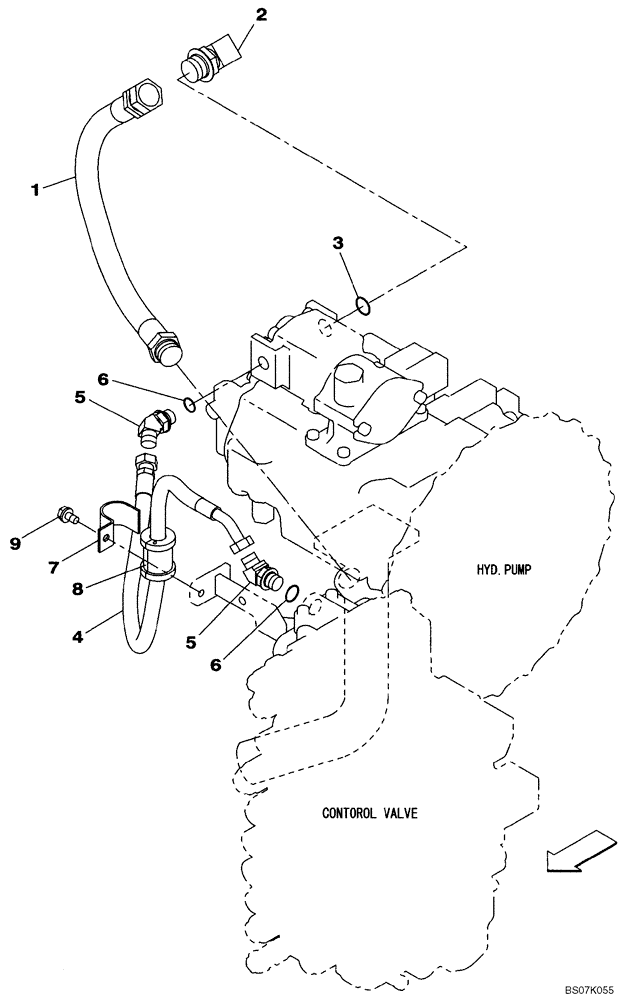 2
1
3
6
5
9
7
8
4
5
6
HYD. PUMP
CONTOROL VALVE
BS07K055