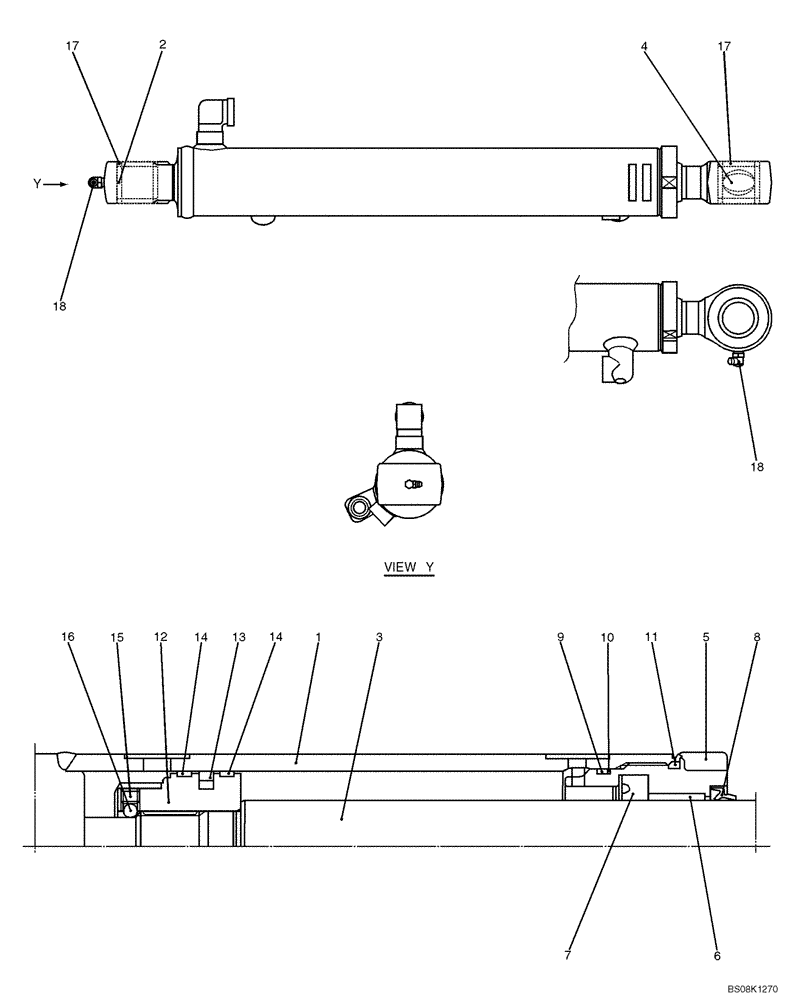 17
2
4
17
Y
18
18
VIEW Y
16
15
12
14
13
14
1
3
9
10
11
5
8
7
6
BS08K1270