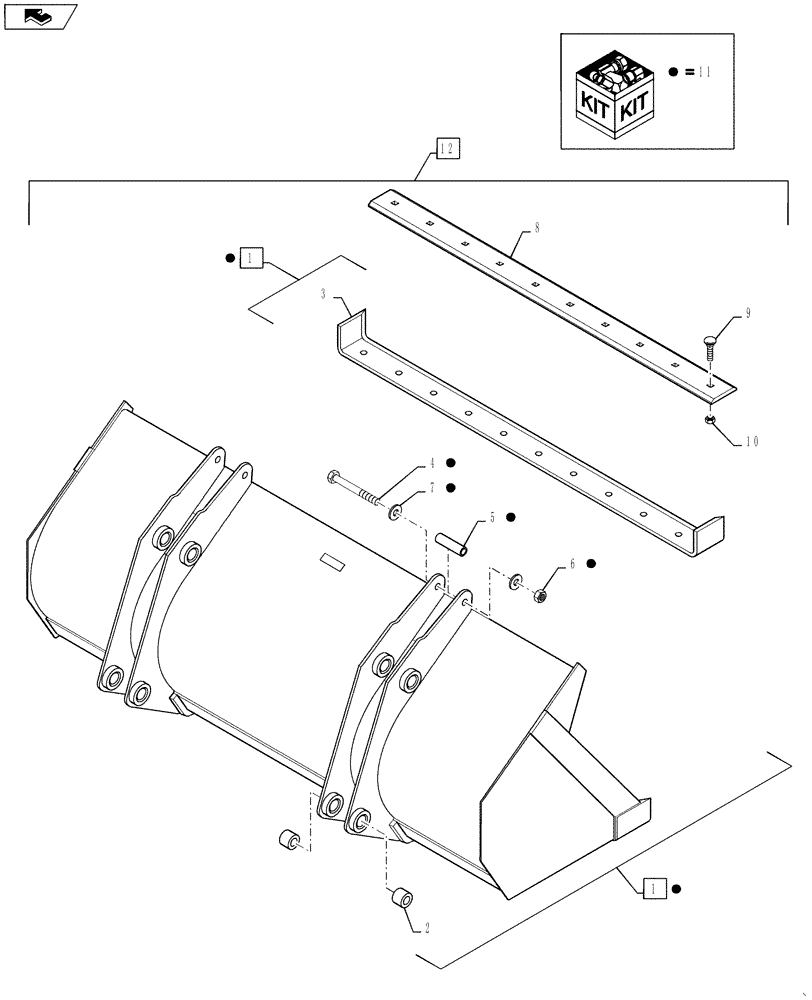 KIT KIT
● = 11
12
8
● 1
3
9
10
4 ●
7 ●
5 ●
6 ●
1 ●
2