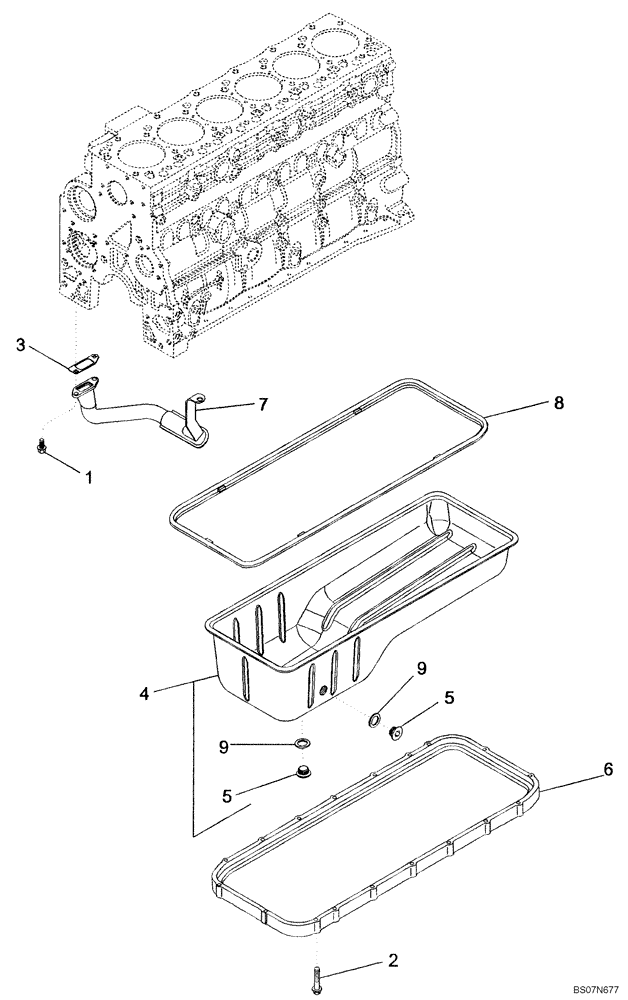 3
7
8
1
4
9
5
9
5
6
2
BS07N677