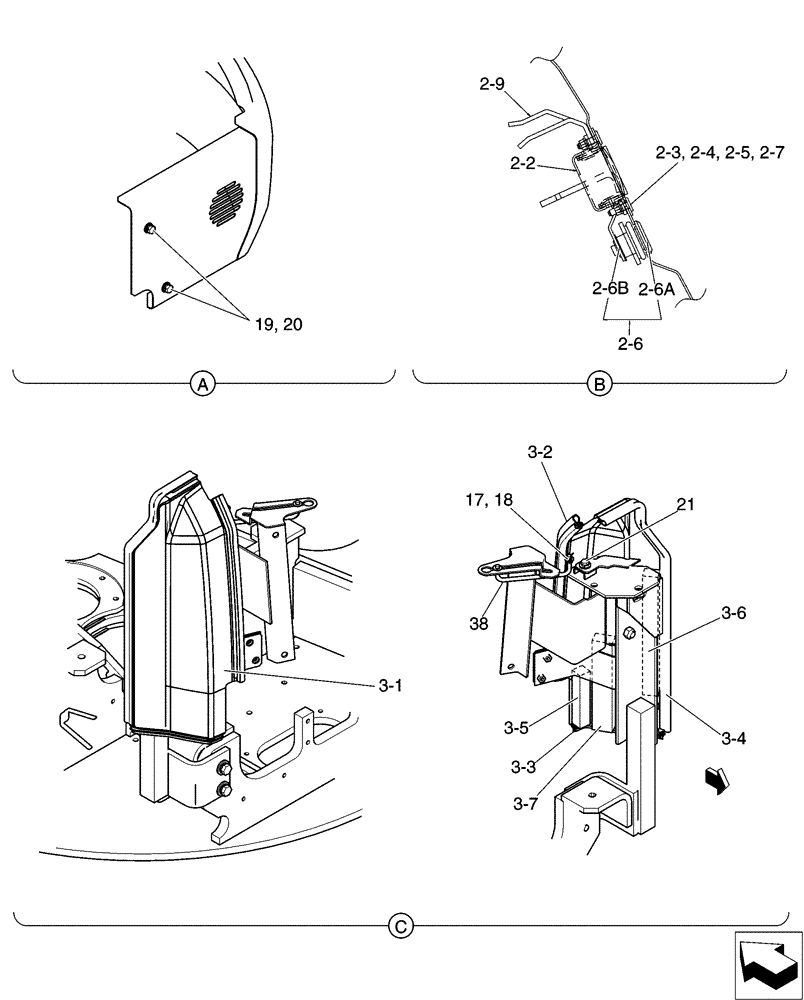 19, 20

A

2-9
2-2
2-3, 2-4, 2-5, 2-7
2-6B
2-6A
2-6

B

3-1

3-2
17, 18
21
38
3-6
3-5
3-4
3-3
3-7

C