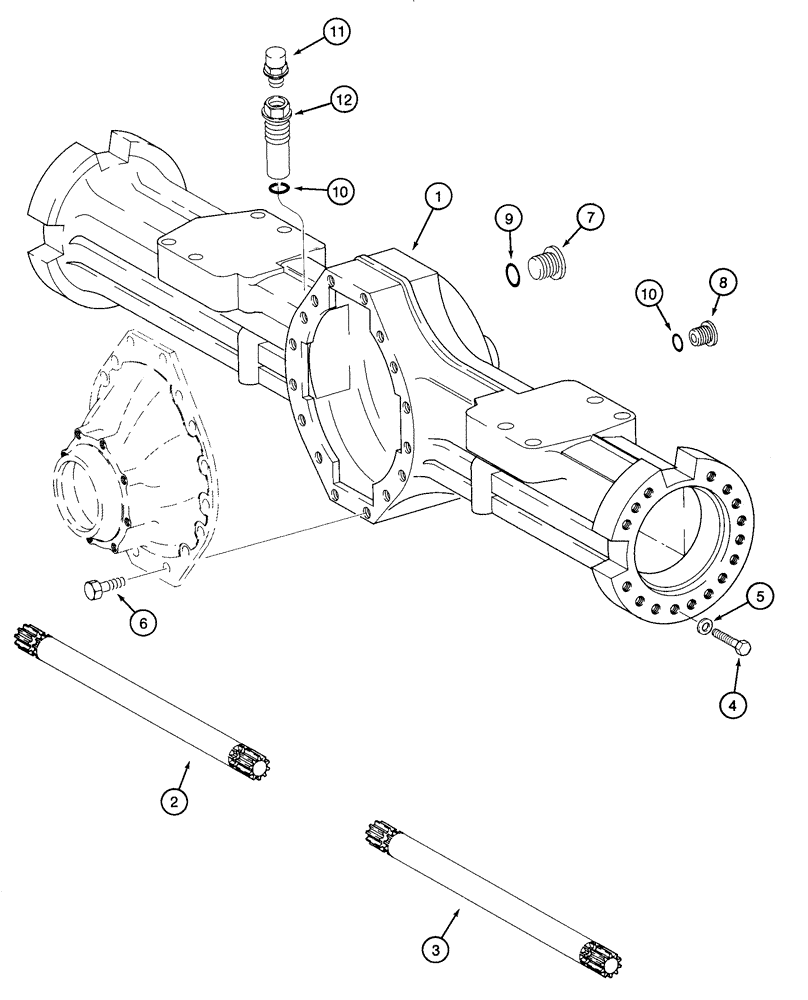 11
12
10
1
9
7
10
8
6
5
4
2
3