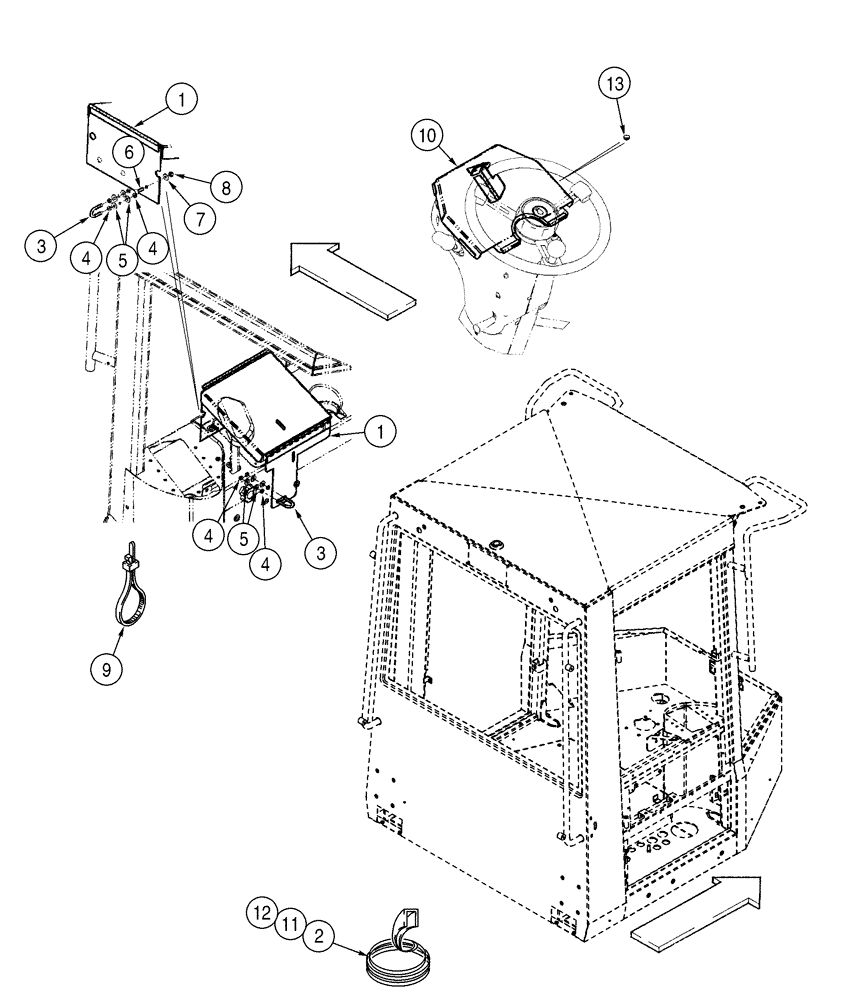 1
6
8
7
3
4
5
4
13
10
1
4
5
4
3
9
12
11
2