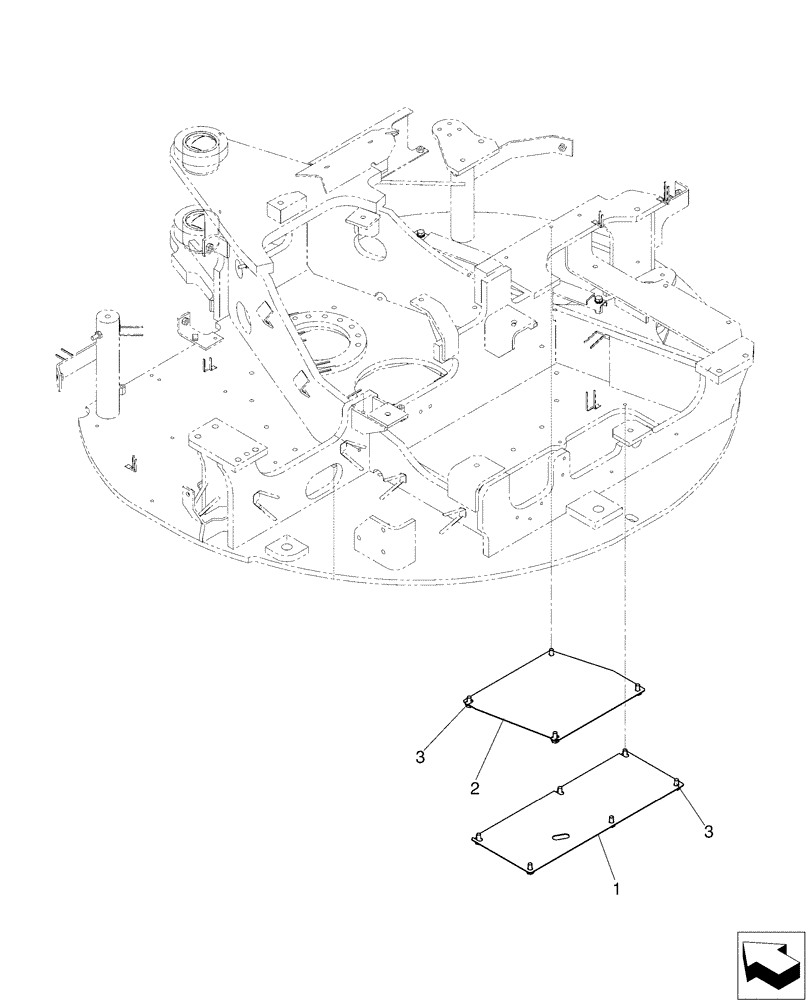 3
2
3
1