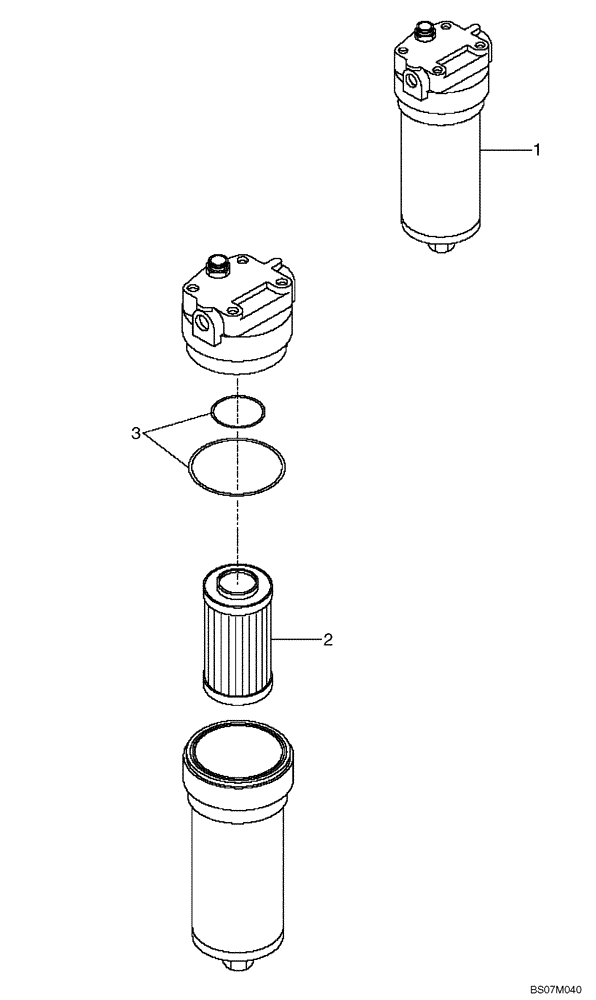 1

3

2

BS07M040