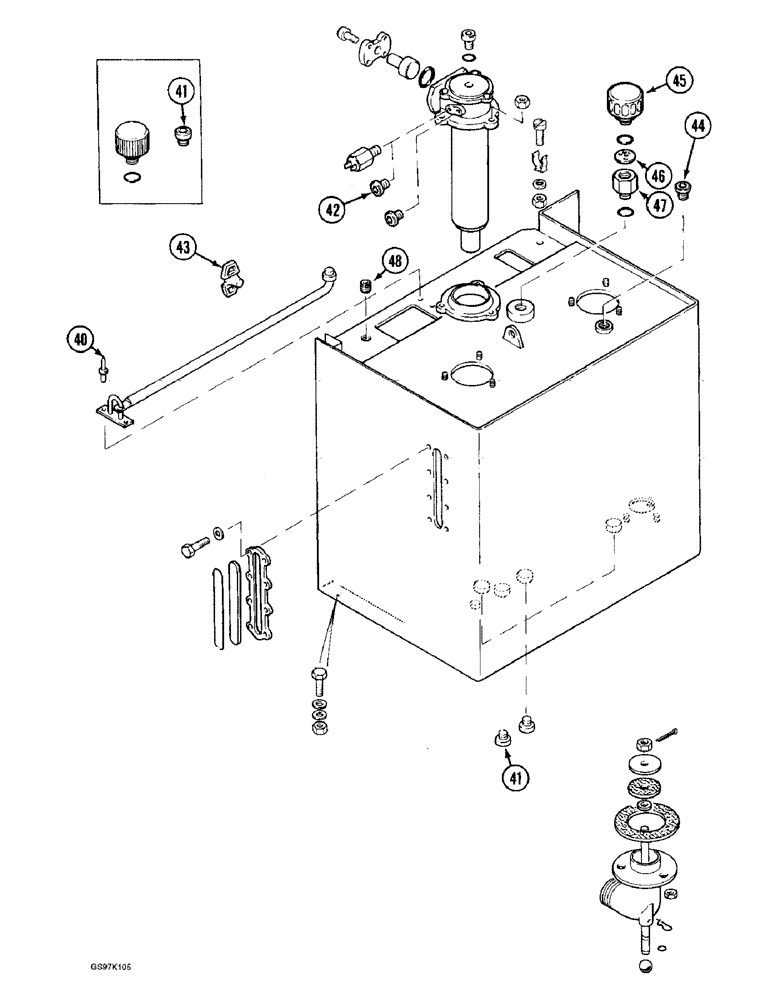 41
45
44
46
47
42
43
48
40
41
GS97K105