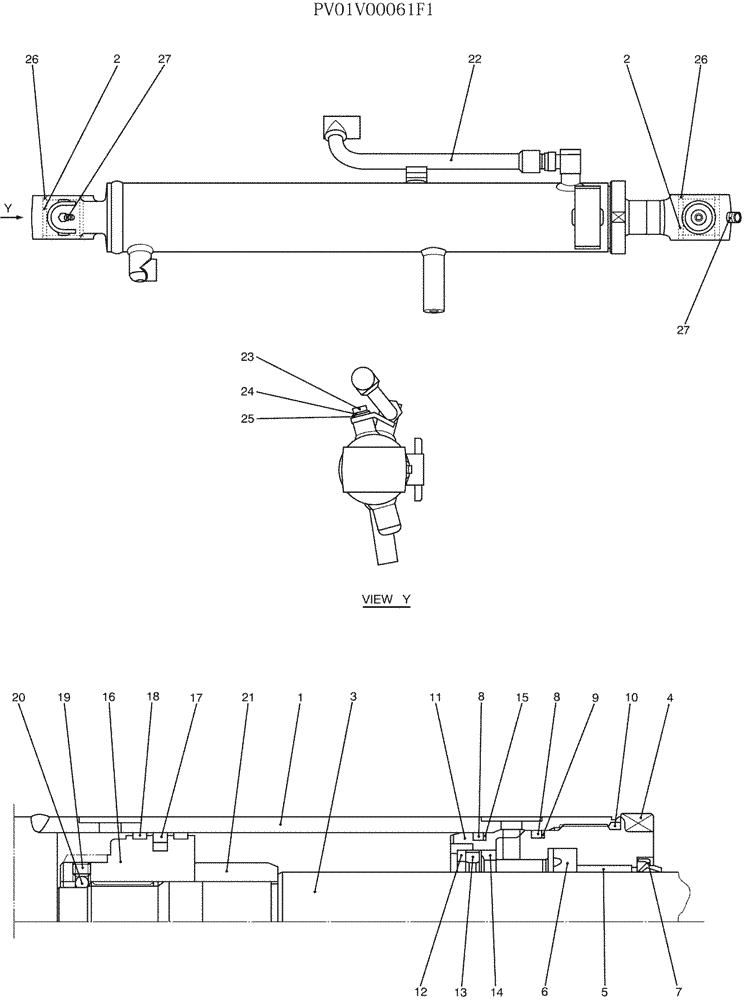 PV01V00061F1

26
2
27
22
2
26
Y
27

23
24
25

VIEW Y

20
19
16
18
17
21
1
3
11
8
15
8
9
10
4

12
13
14
6
5
7