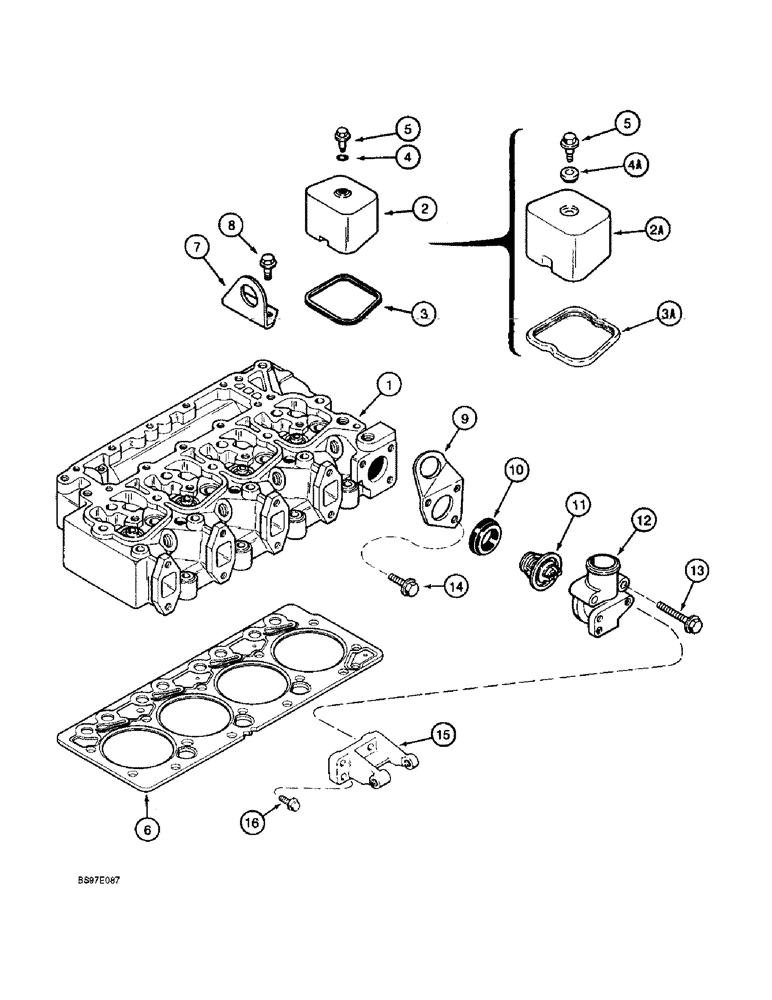 5
4
2
8
7
3
5
4A
2A
3A
1
9
10
11
12
13
14
15
6
16
BS97E087