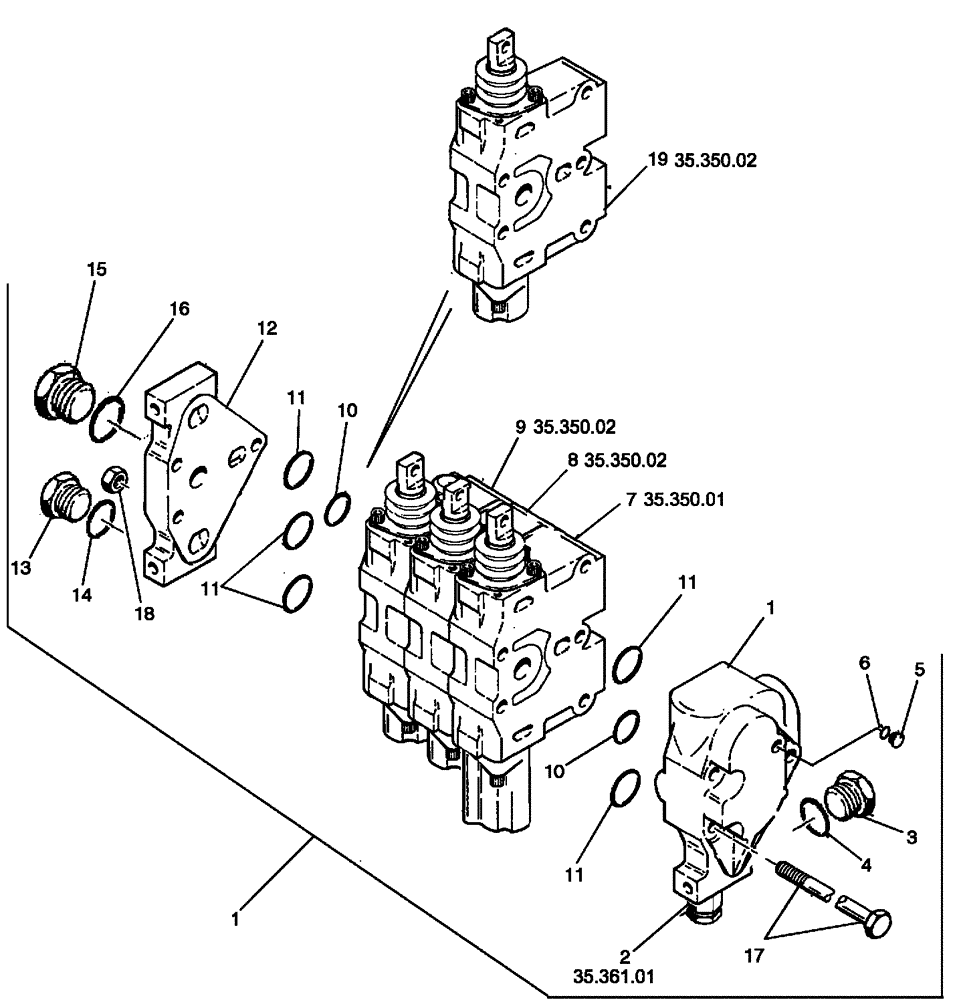 19 35.350.02

15

16

12

11

10

9 35.350.02

8 35.350.02

7 35.350.01

13

14

18

11

11

1

6

5

10

3

4

11

1

2
35.361.01

17