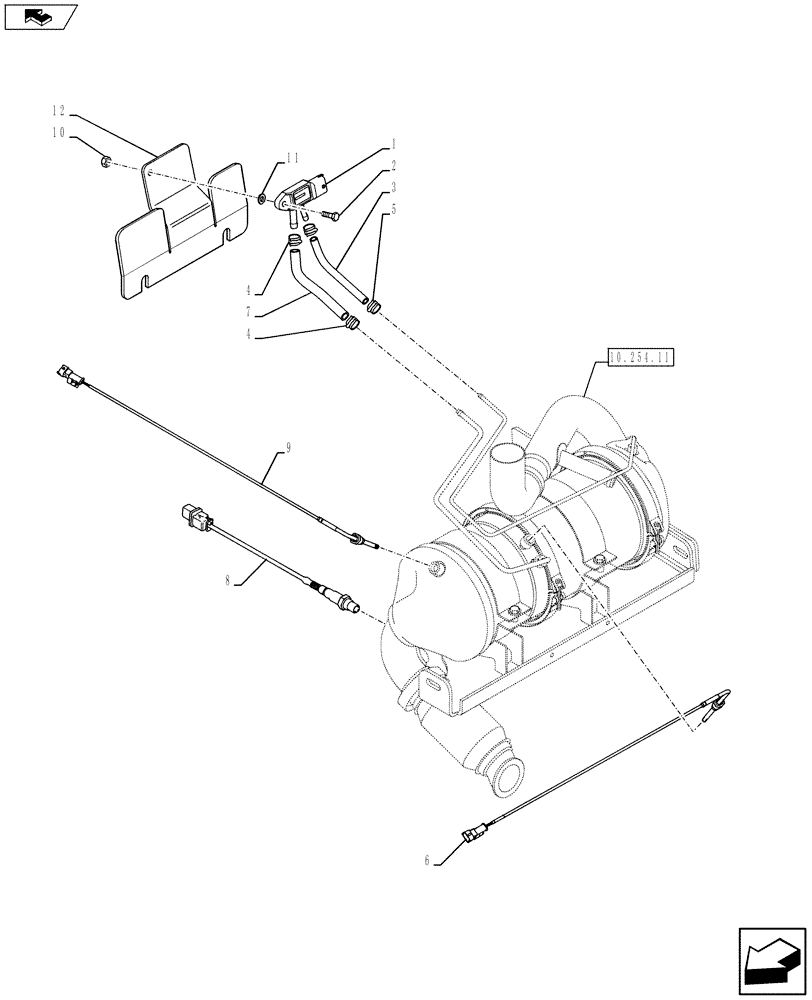 12
10
11
1
2
3
5
4
7
4
10.254.11
9
8
6