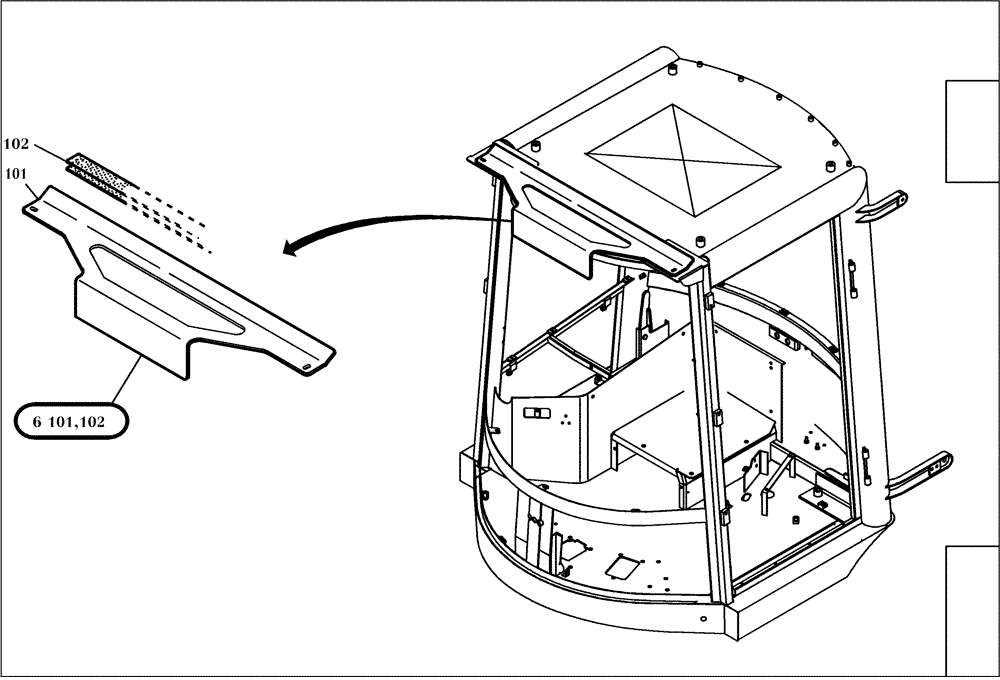 102
101
6 101,102