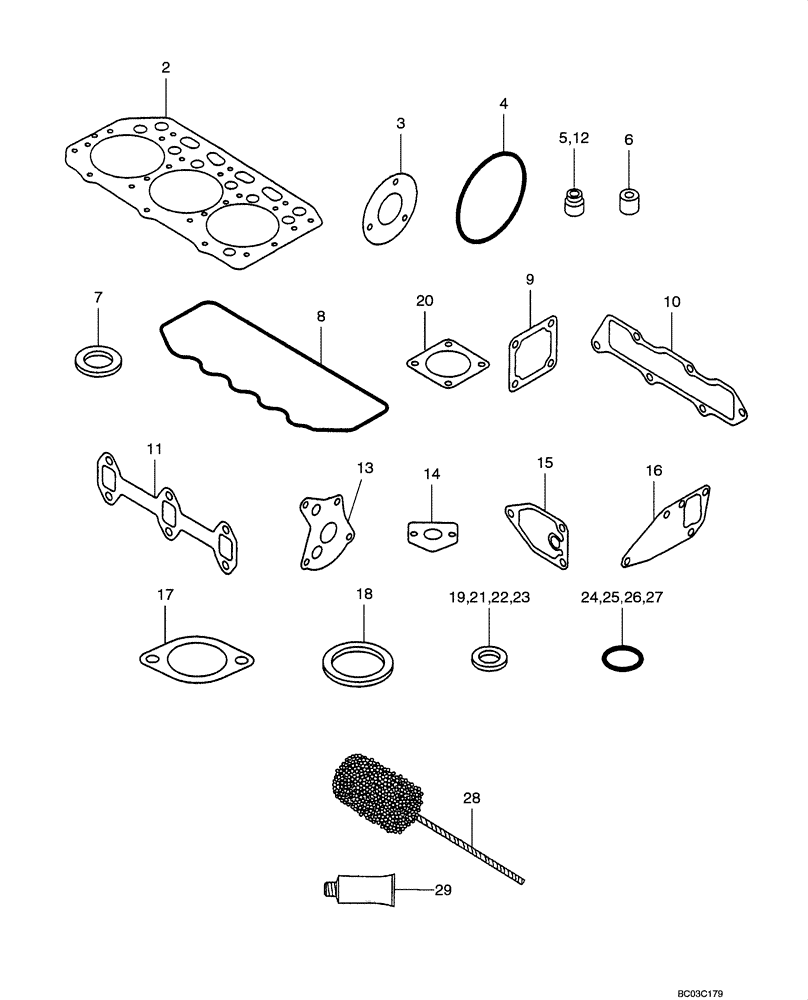 2
3
4
5,12
6
7
8
20
9
10
11
13
14
15
16
17
18
19,21,22,23
24,25,26,27
28
29
BC03C179