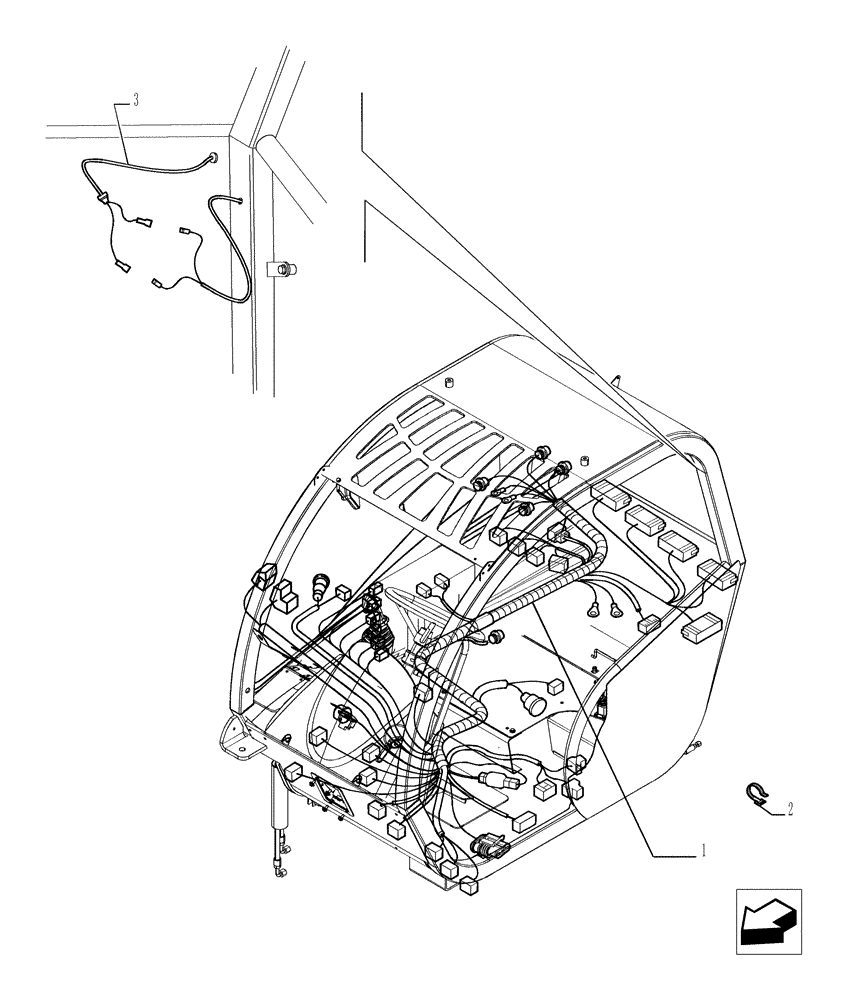 3

2

1