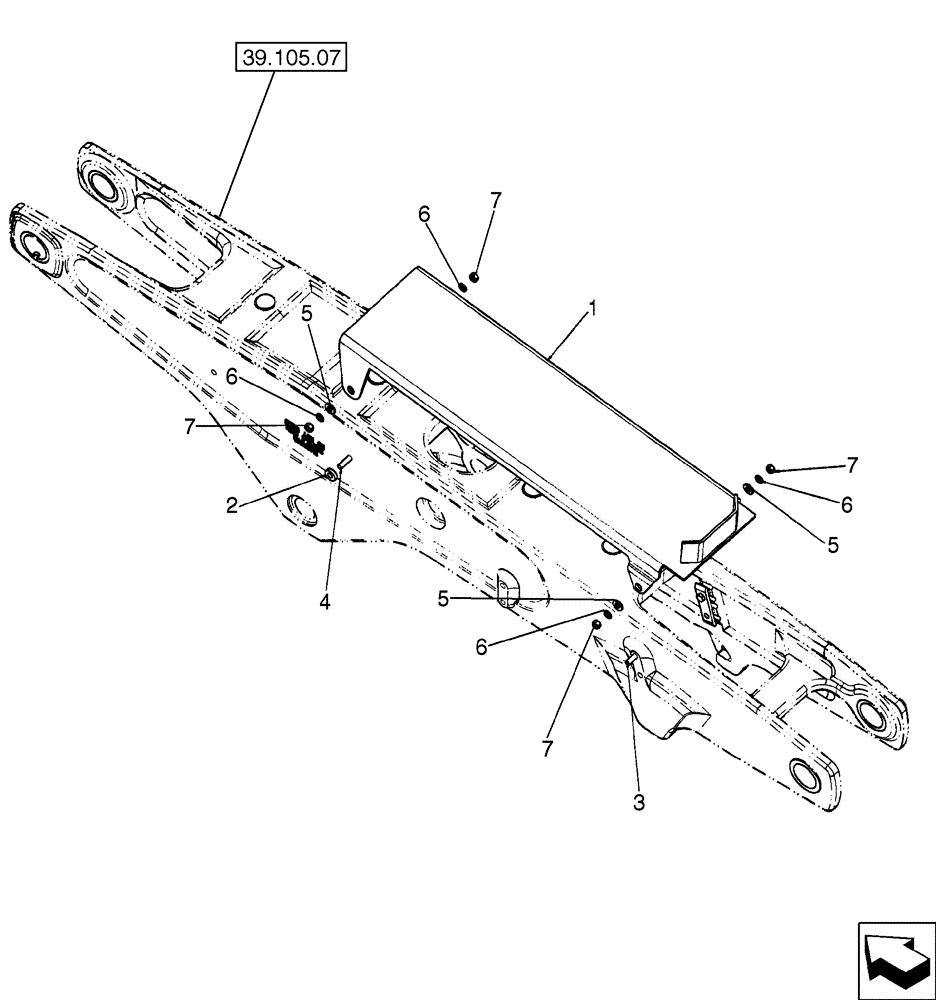 39.105.07

6
7
1
5
6
7
2
4
7
6
5
5
6
7
3