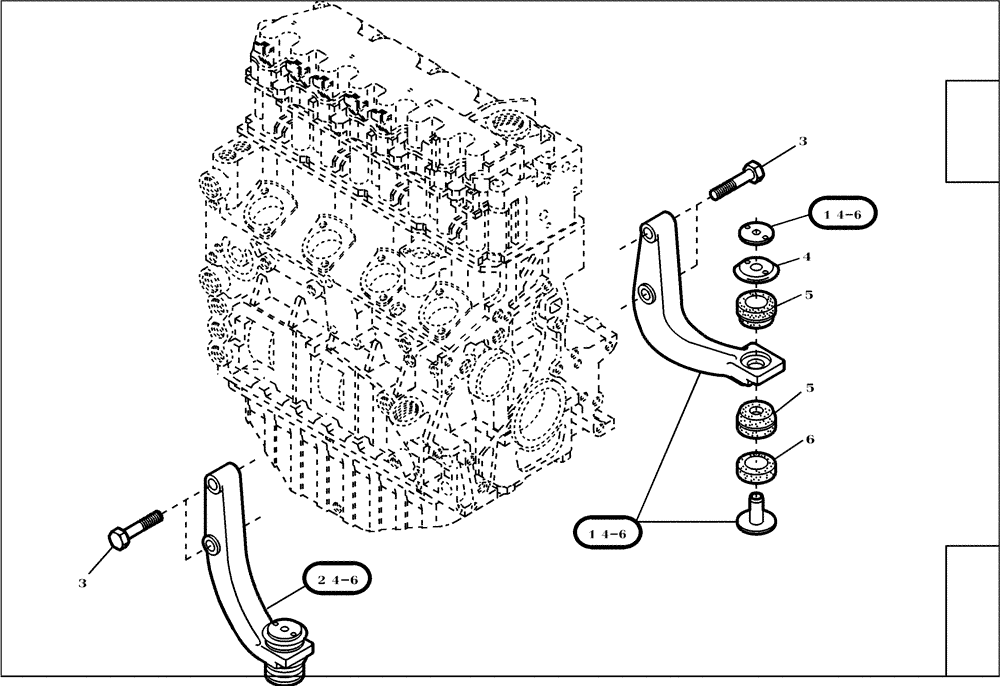 3
1 4-6
4
5
5
6
1 4-6
3
2 4-6