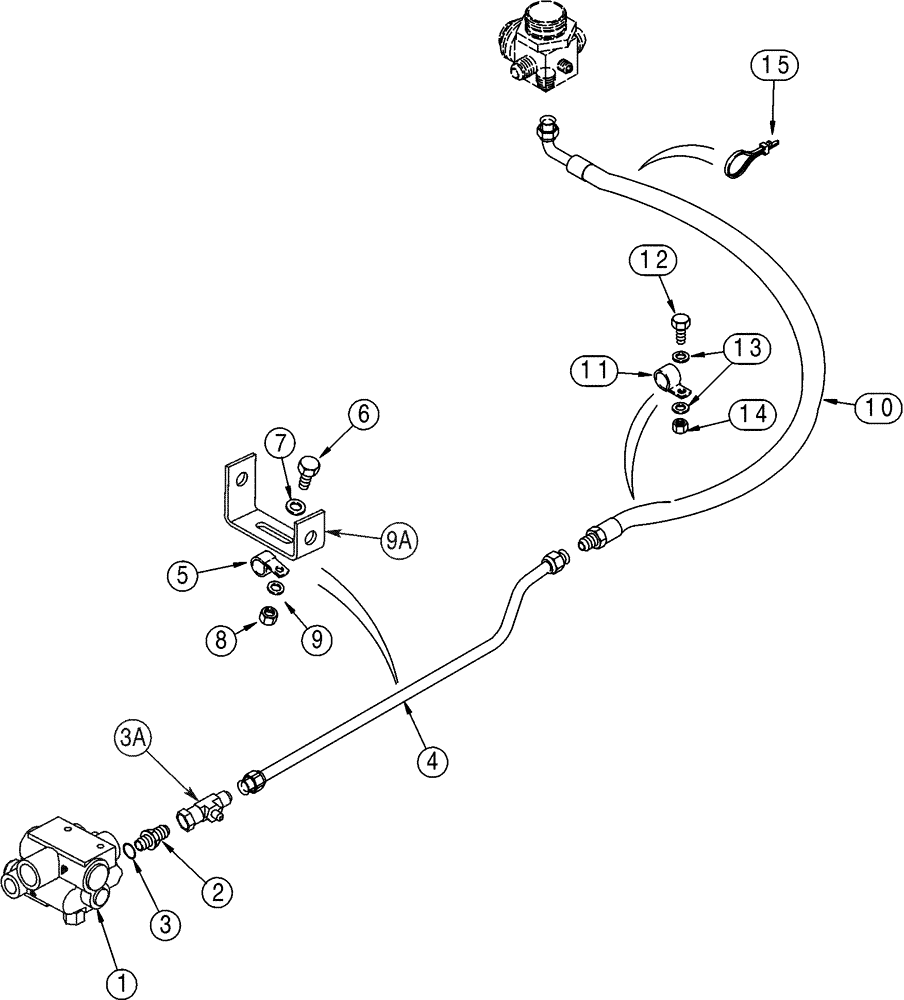 15
12
13
11
14
10
6
7
9A
5
8
9
4
3A
2
3
1