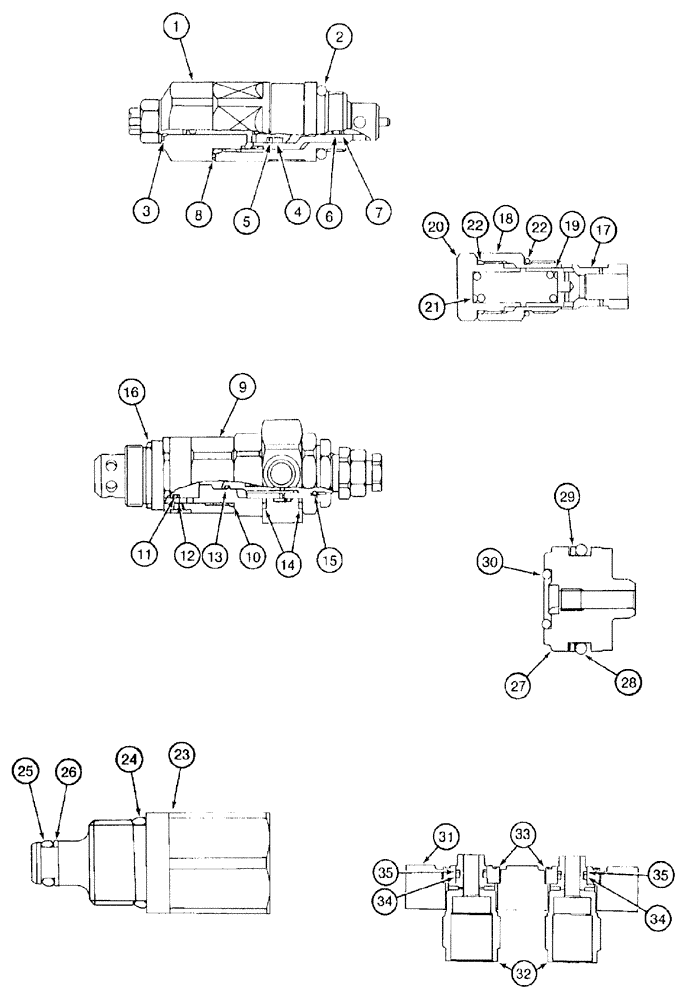 1
2
3
8
5
4
6
7
20
22
18
22
19
17
21
16
9
11
12
13
10
14
15
29
30
27
28
25
26
24
23
31
33
35
35
34
34
32