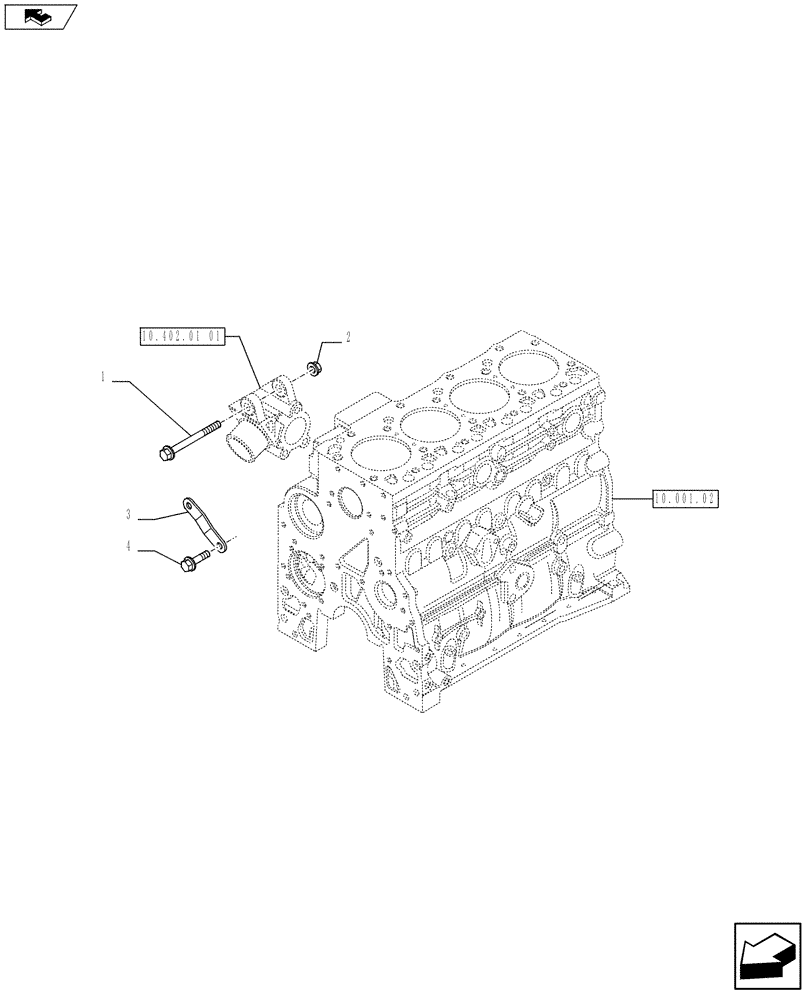 10.402.01 01
2
1
3
4
10.001.02