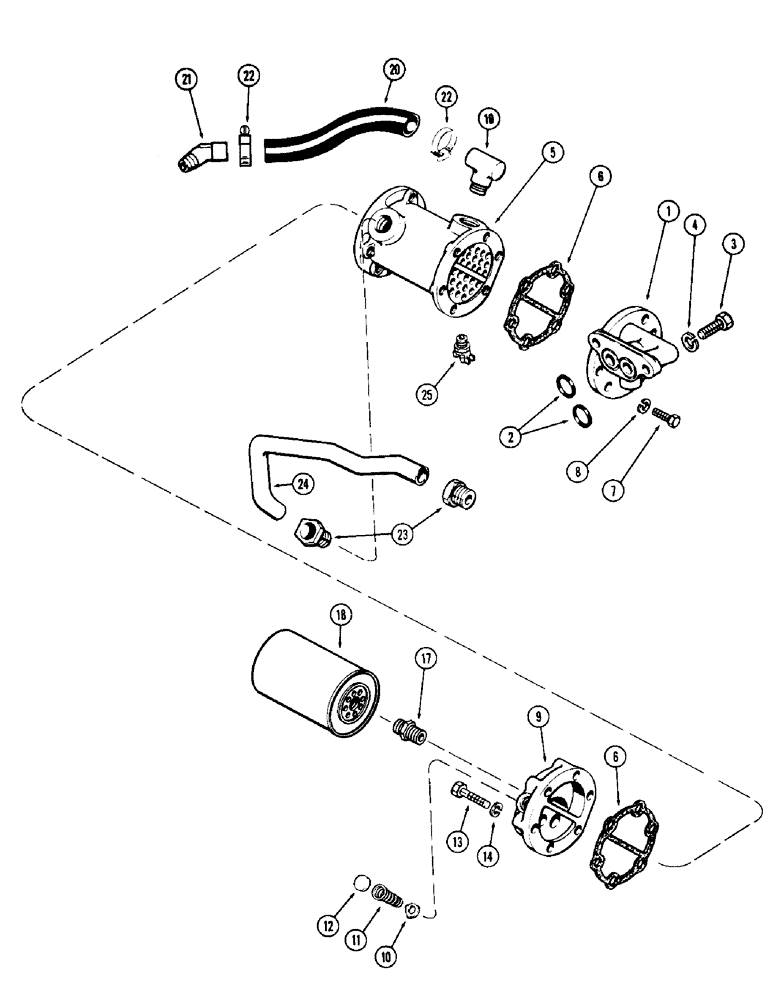 21
22
20
22
19
5
6
1
4
3
25
2
8
7
24
23
18
17
9
6
13
14
12
11
10