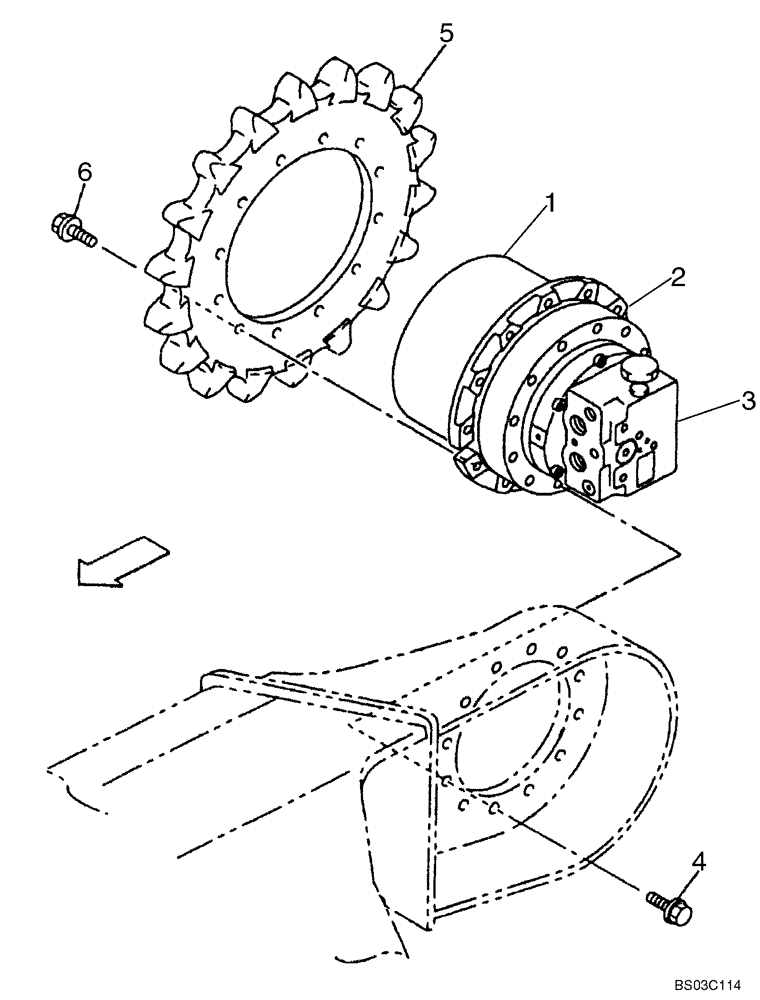 5
6
1
2
3
4
BS03C114