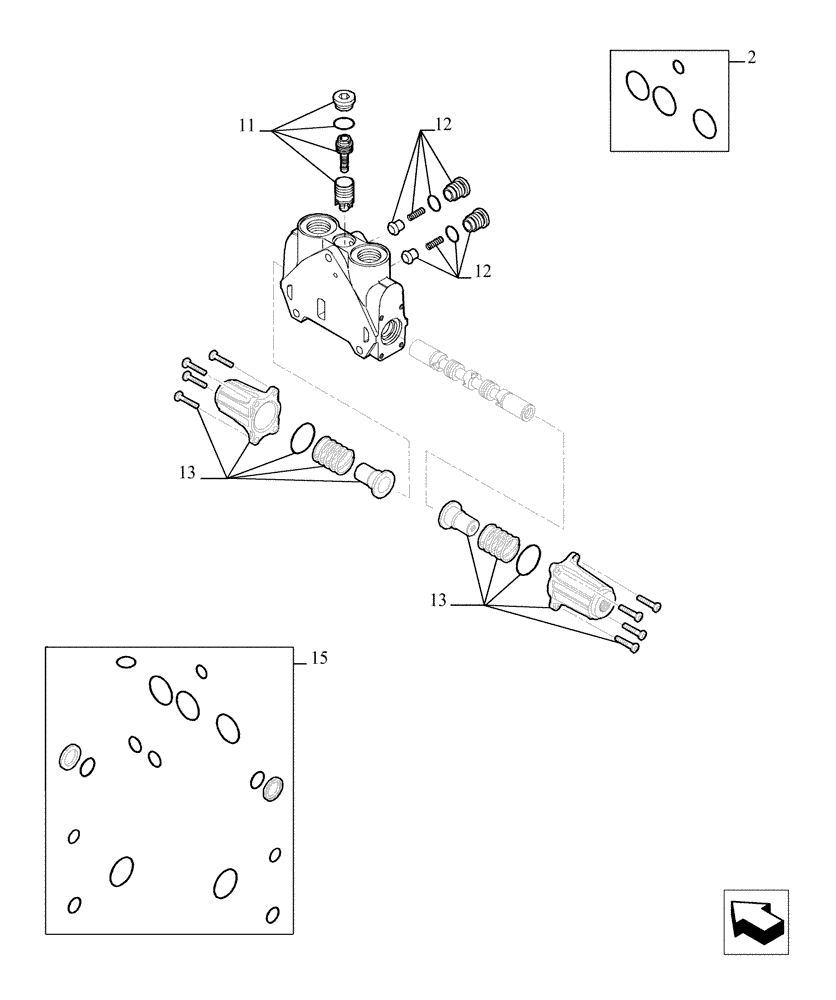 2
11
12
12
13
13
15